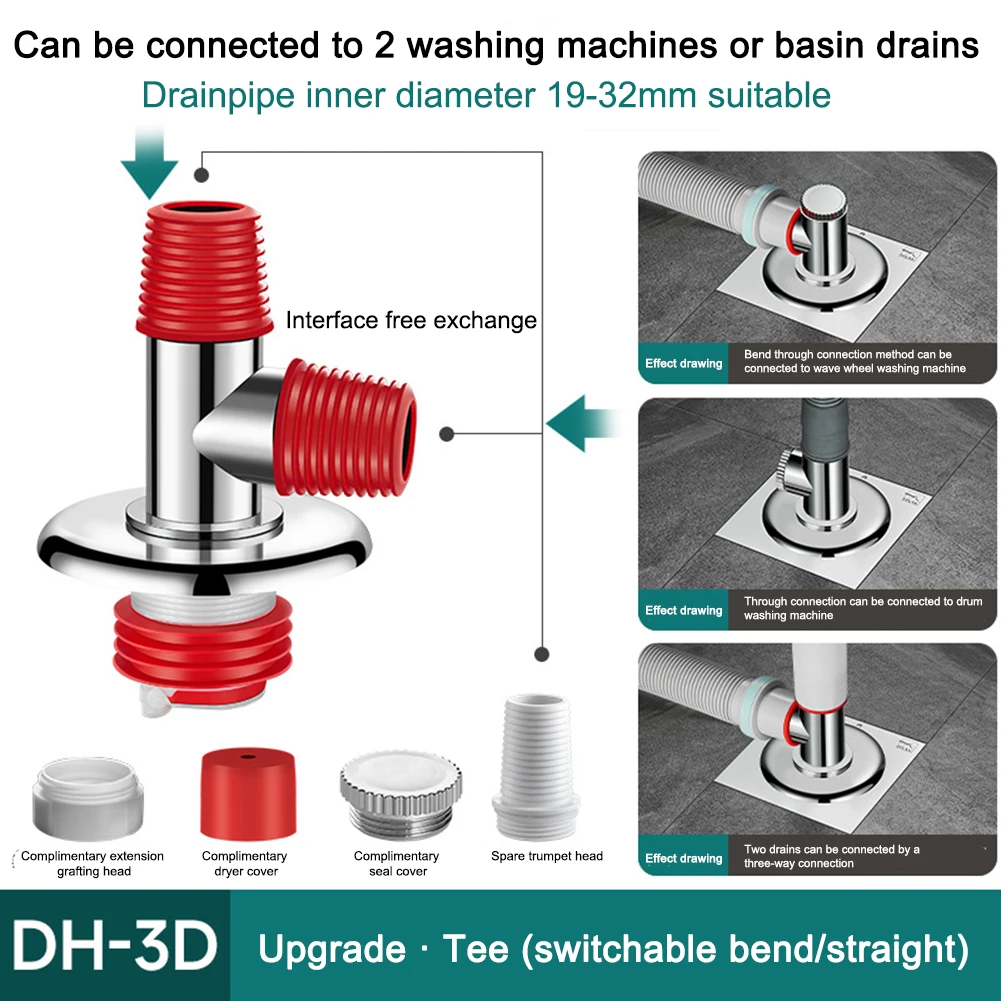 Can be connected to 2 washing machines or basin drains

Drainpipe inner diameter 19-32mm suitable

Interface free exchange

Effect drawing

Bend through connection method can be connected to wave wheel washing machine

Effect drawing

Through connection can be connected to drum washing machine

Effect drawing

Two drains can be connected by a three-way connection

Complimentary extension grafting head

Complimentary dryer cover

Complimentary seal cover

Spare trumpet head

DH-3D

Upgrade · Tee (switchable bend/straight)