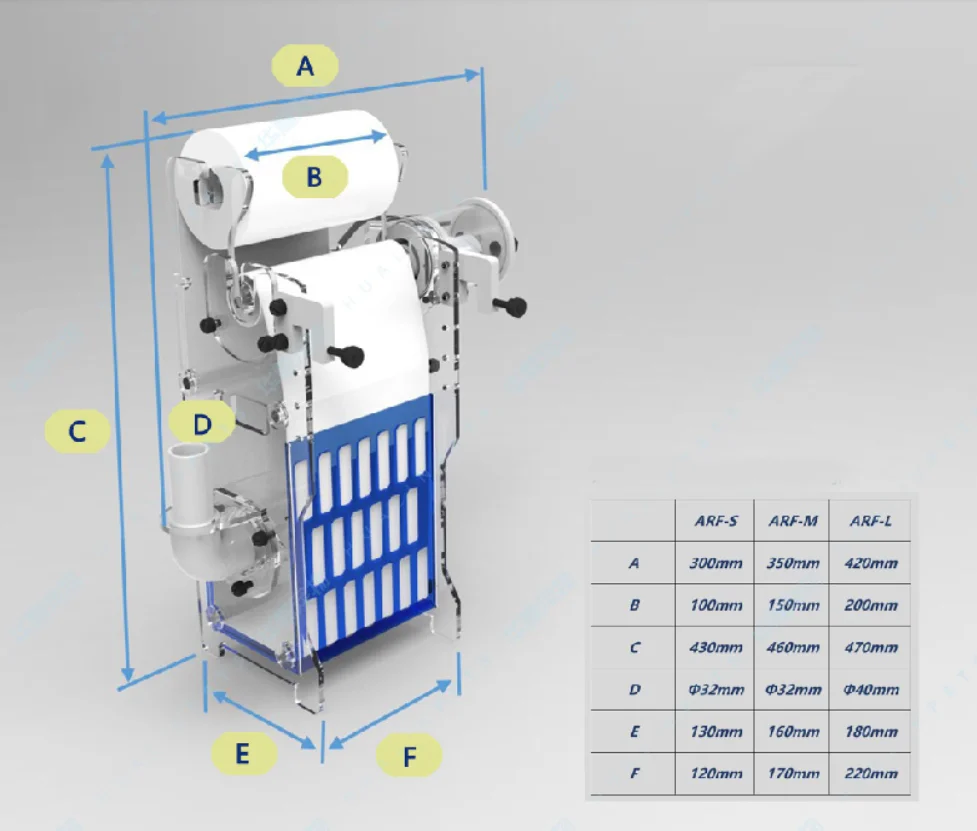 A

B

C

D

E

F

| | ARF-S | ARF-M | ARF-L |
|---|---|---|---|
| A | 300mm | 350mm | 420mm |
| B | 100mm | 150mm | 200mm |
| C | 430mm | 460mm | 470mm |
| D | Φ32mm | Φ32mm | Φ40mm |
| E | 130mm | 160mm | 180mm |
| F | 120mm | 170mm | 220mm |