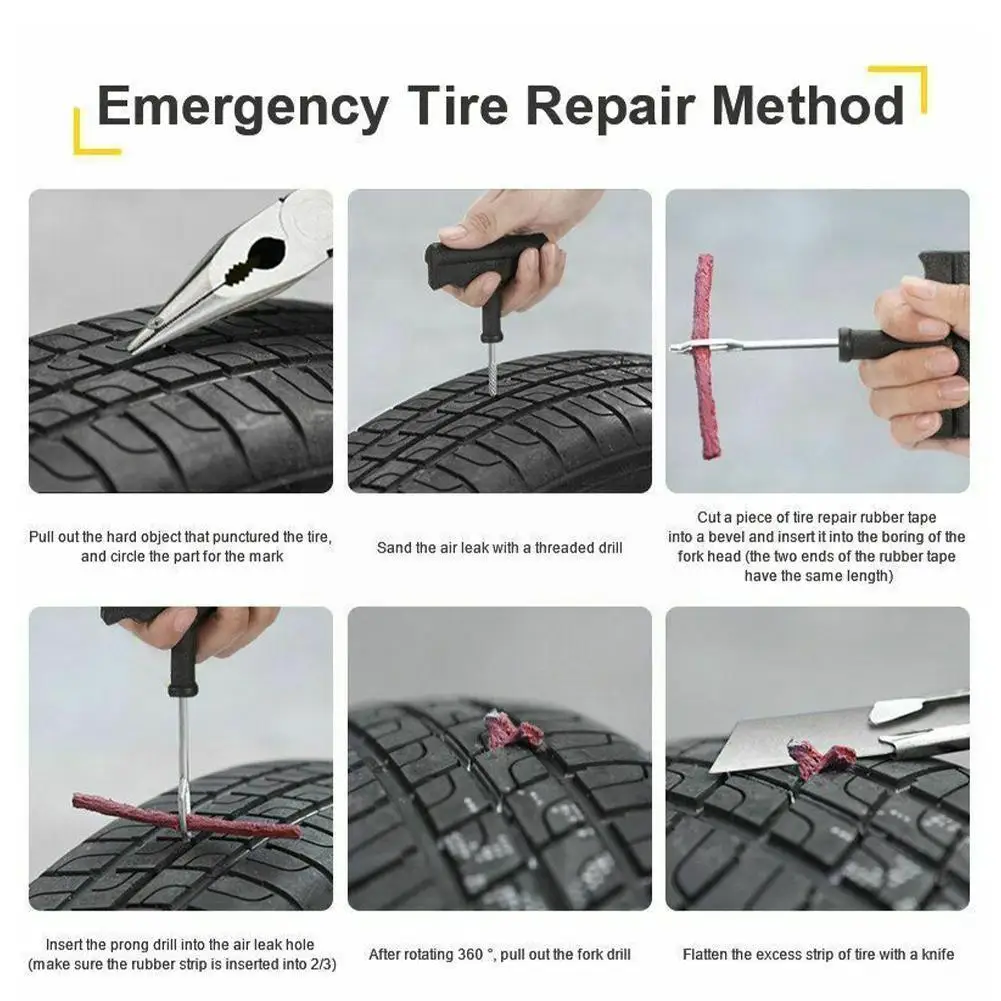 Emergency Tire Repair Method

Pull out the hard object that punctured the tire, and circle the part for the mark

Sand the air leak with a threaded drill

Cut a piece of tire repair rubber tape into a bevel and insert it into the boring of the fork head (the two ends of the rubber tape have the same length)

Insert the prong drill into the air leak hole (make sure the rubber strip is inserted into 2/3)

After rotating 360 °, pull out the fork drill

Flatten the excess strip of tire with a knife