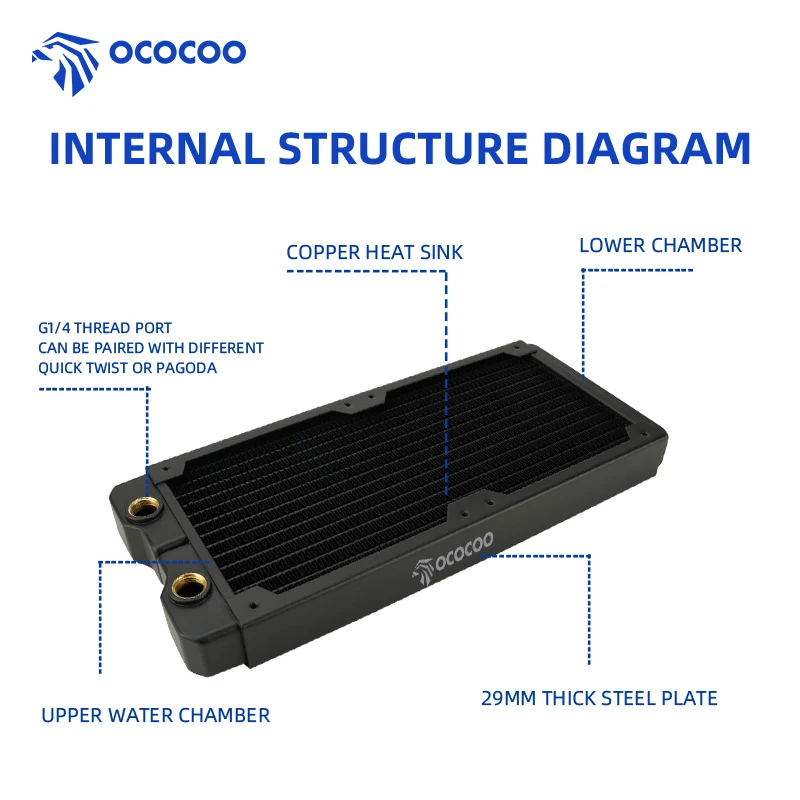 OCOCOO

INTERNAL STRUCTURE DIAGRAM

COPPER HEAT SINK

LOWER CHAMBER

G1/4 THREAD PORT
CAN BE PAIRED WITH DIFFERENT
QUICK TWIST OR PAGODA

OCOCOO

UPPER WATER CHAMBER

29MM THICK STEEL PLATE