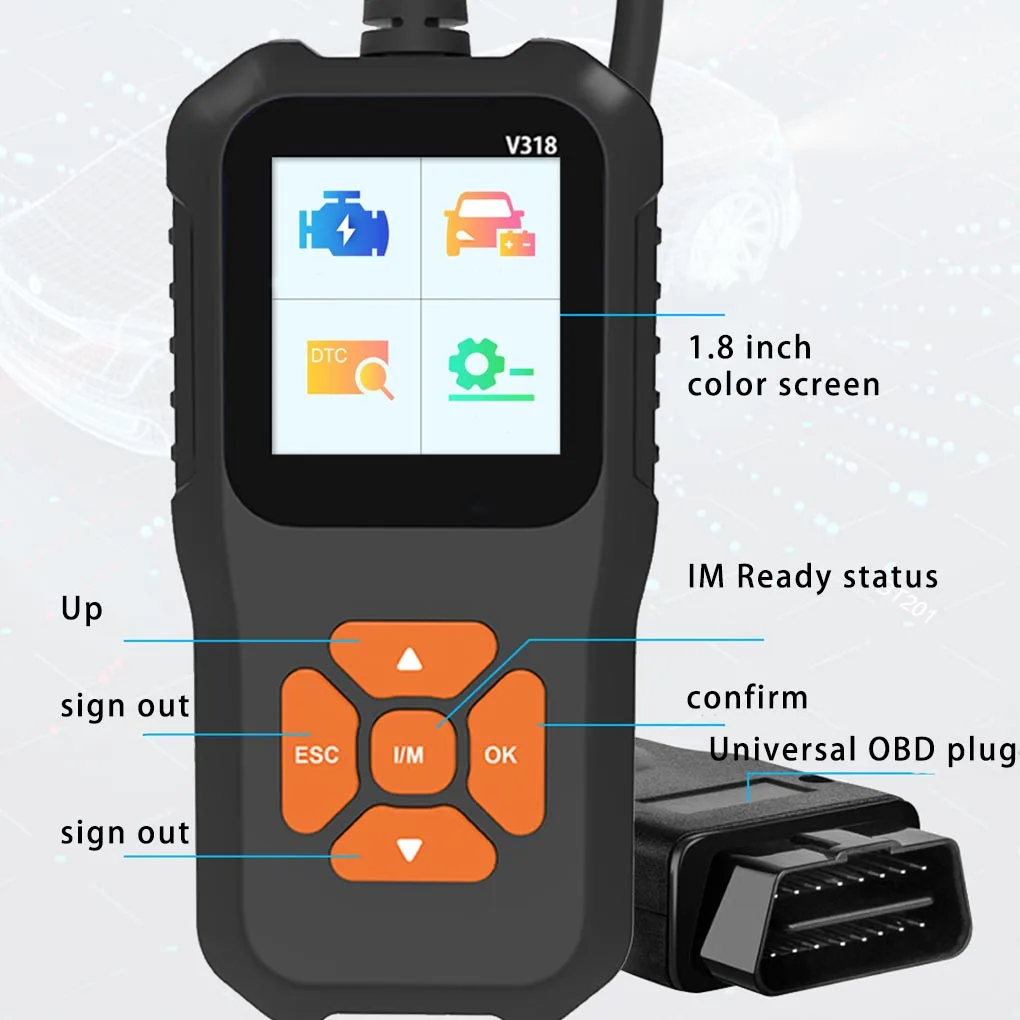 V318

DTC

1.8 inch
color screen

IM Ready status

Up

sign out

ESC

I/M

OK

confirm

Universal OBD plug

sign out