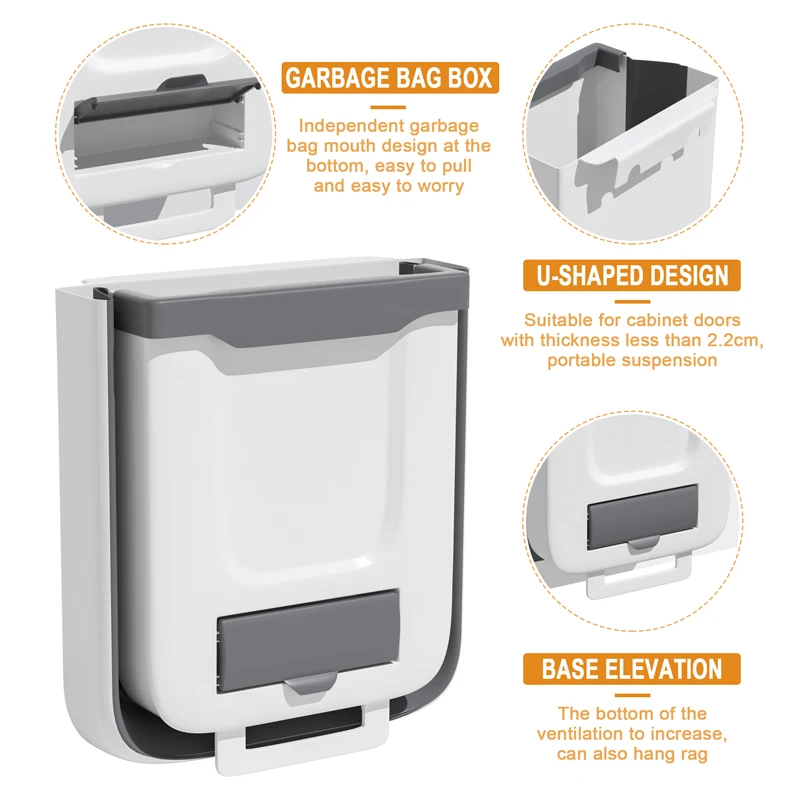 GARBAGE BAG BOX

Independent garbage bag mouth design at the bottom, easy to pull and easy to worry

U-SHAPED DESIGN

Suitable for cabinet doors with thickness less than 2.2cm, portable suspension

BASE ELEVATION

The bottom of the ventilation to increase, can also hang rag