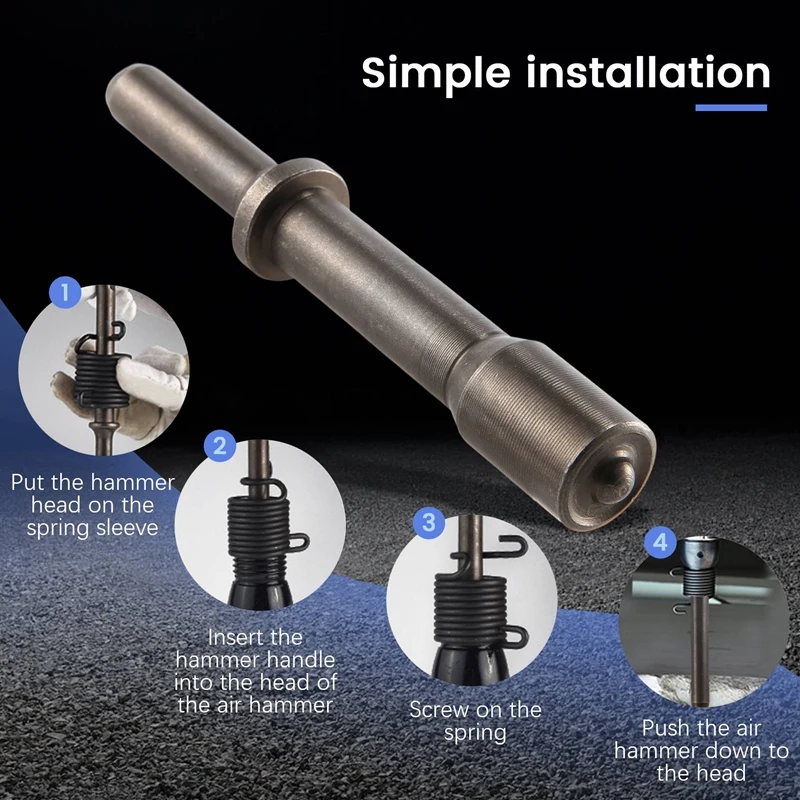 Simple installation

1
Put the hammer head on the spring sleeve

2
Insert the hammer handle into the head of the air hammer

3
Screw on the spring

4
Push the air hammer down to the head