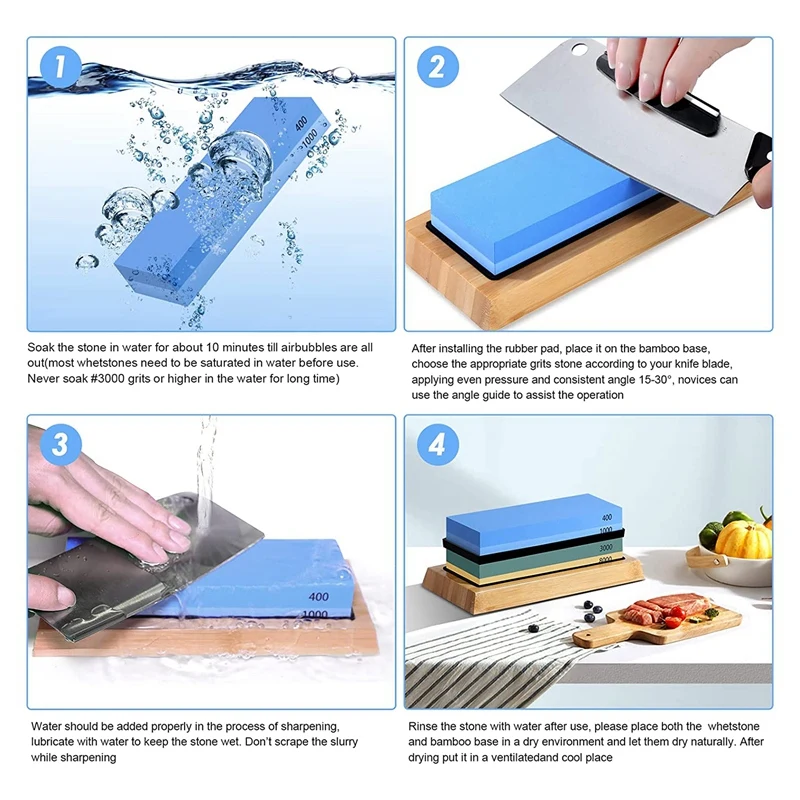 1

400

1000

Soak the stone in water for about 10 minutes till airbubbles are all out(most whetstones need to be saturated in water before use. Never soak #3000 grits or higher in the water for long time)

2

After installing the rubber pad, place it on the bamboo base, choose the appropriate grits stone according to your knife blade, applying even pressure and consistent angle 15-30°, novices can use the angle guide to assist the operation

3

400

1000

Water should be added properly in the process of sharpening, lubricate with water to keep the stone wet. Don't scrape the slurry while sharpening

4

400

1000

3000

8000

Rinse the stone with water after use, please place both the whetstone and bamboo base in a dry environment and let them dry naturally. After drying put it in a ventilatedand cool place