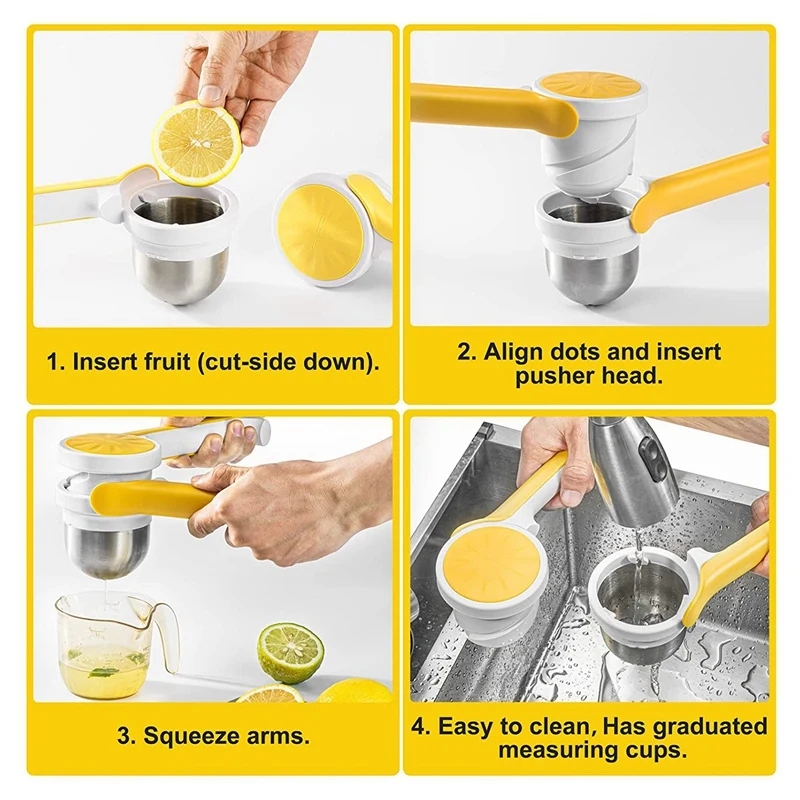 1. Insert fruit (cut-side down).

2. Align dots and insert pusher head.

3. Squeeze arms.

4. Easy to clean, Has graduated measuring cups.