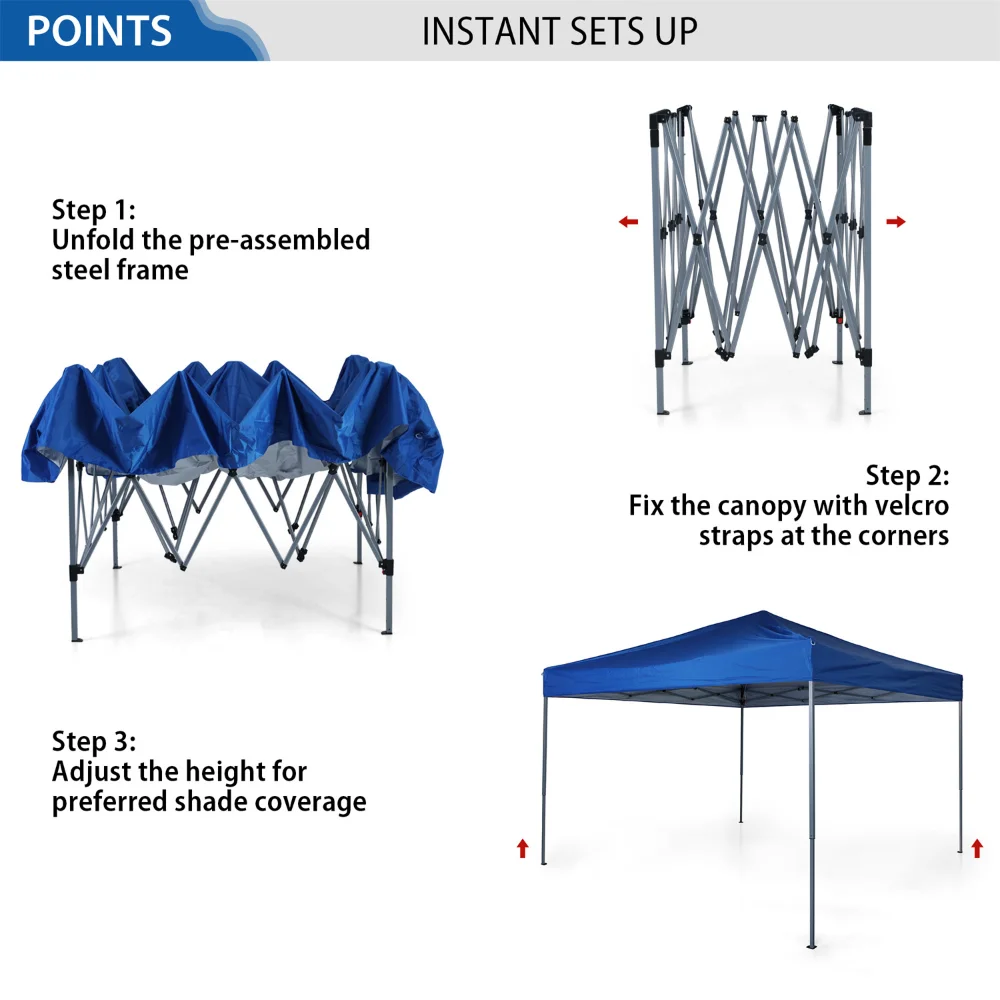 POINTS

INSTANT SETS UP

Step 1:
Unfold the pre-assembled steel frame

Step 2:
Fix the canopy with velcro straps at the corners

Step 3:
Adjust the height for preferred shade coverage