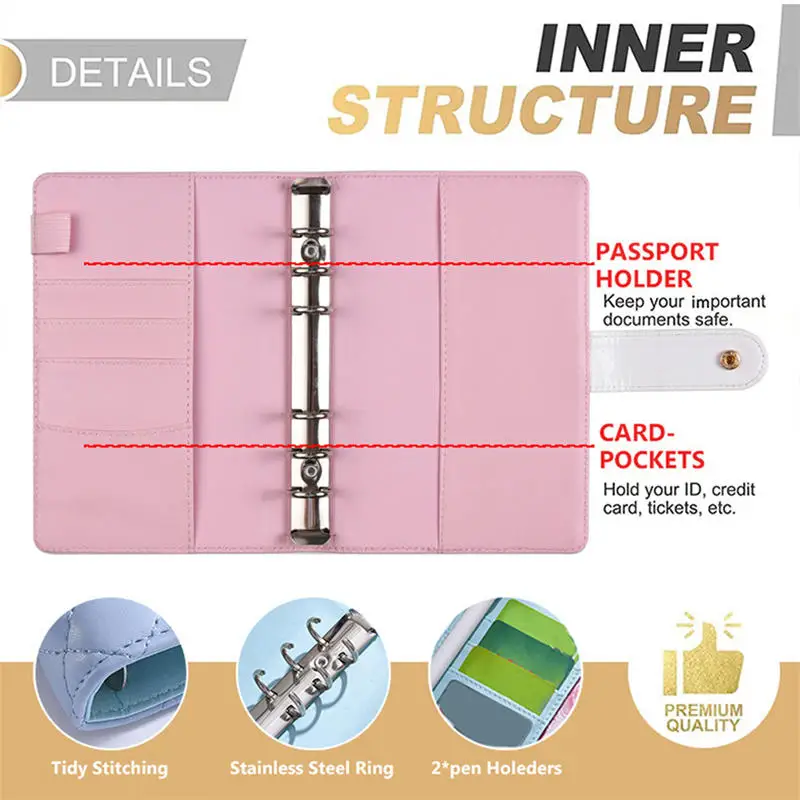 DETAILS

INNER STRUCTURE

PASSPORT HOLDER
Keep your important documents safe.

CARD-POCKETS
Hold your ID, credit card, tickets, etc.

Tidy Stitching

Stainless Steel Ring

2*pen Holeders

PREMIUM QUALITY