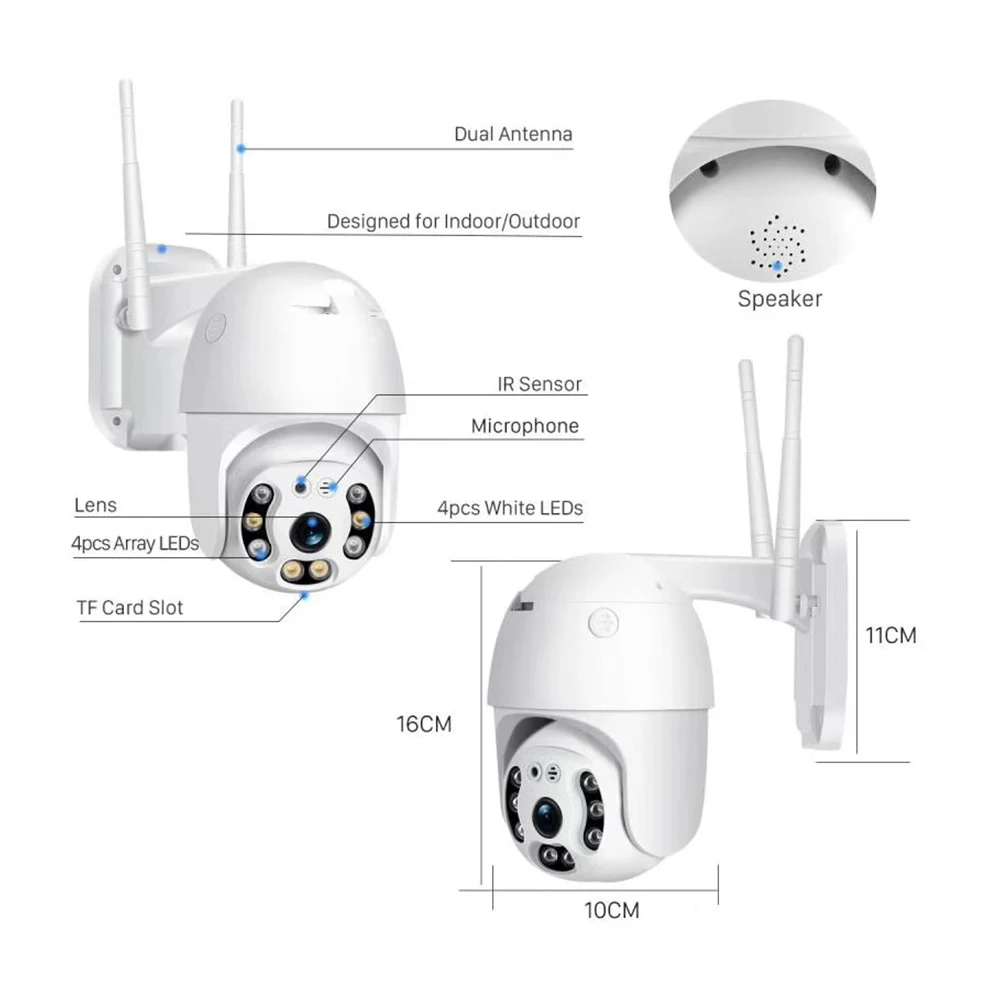 Dual Antenna

Designed for Indoor/Outdoor

Speaker

IR Sensor

Microphone

Lens

4pcs White LEDs

4pcs Array LEDs

TF Card Slot

11CM

16CM

10CM