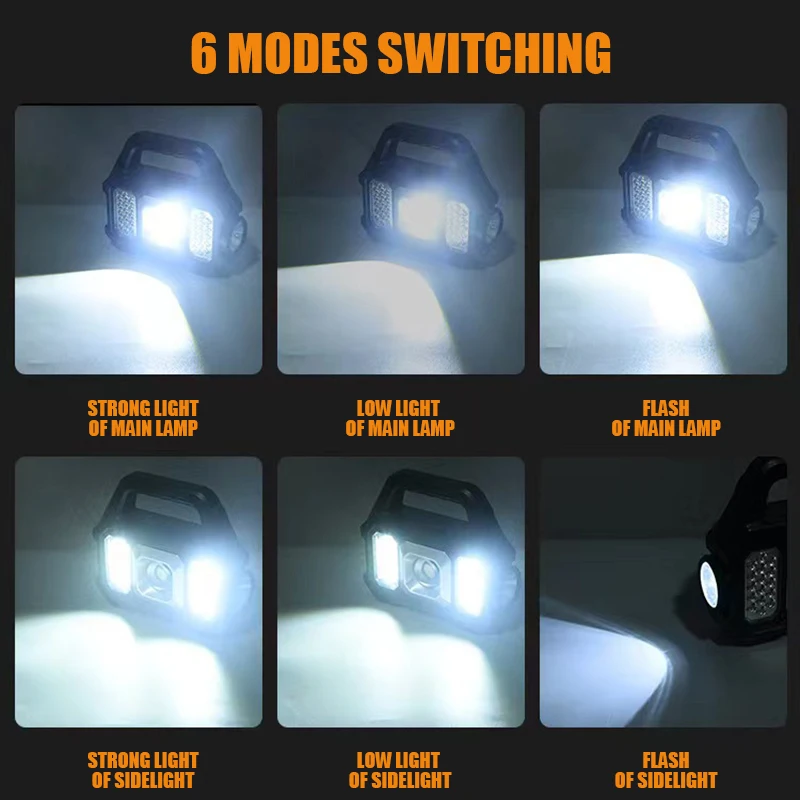 6 MODES SWITCHING

STRONG LIGHT OF MAIN LAMP

LOW LIGHT OF MAIN LAMP

FLASH OF MAIN LAMP

STRONG LIGHT OF SIDELIGHT

LOW LIGHT OF SIDELIGHT

FLASH OF SIDELIGHT