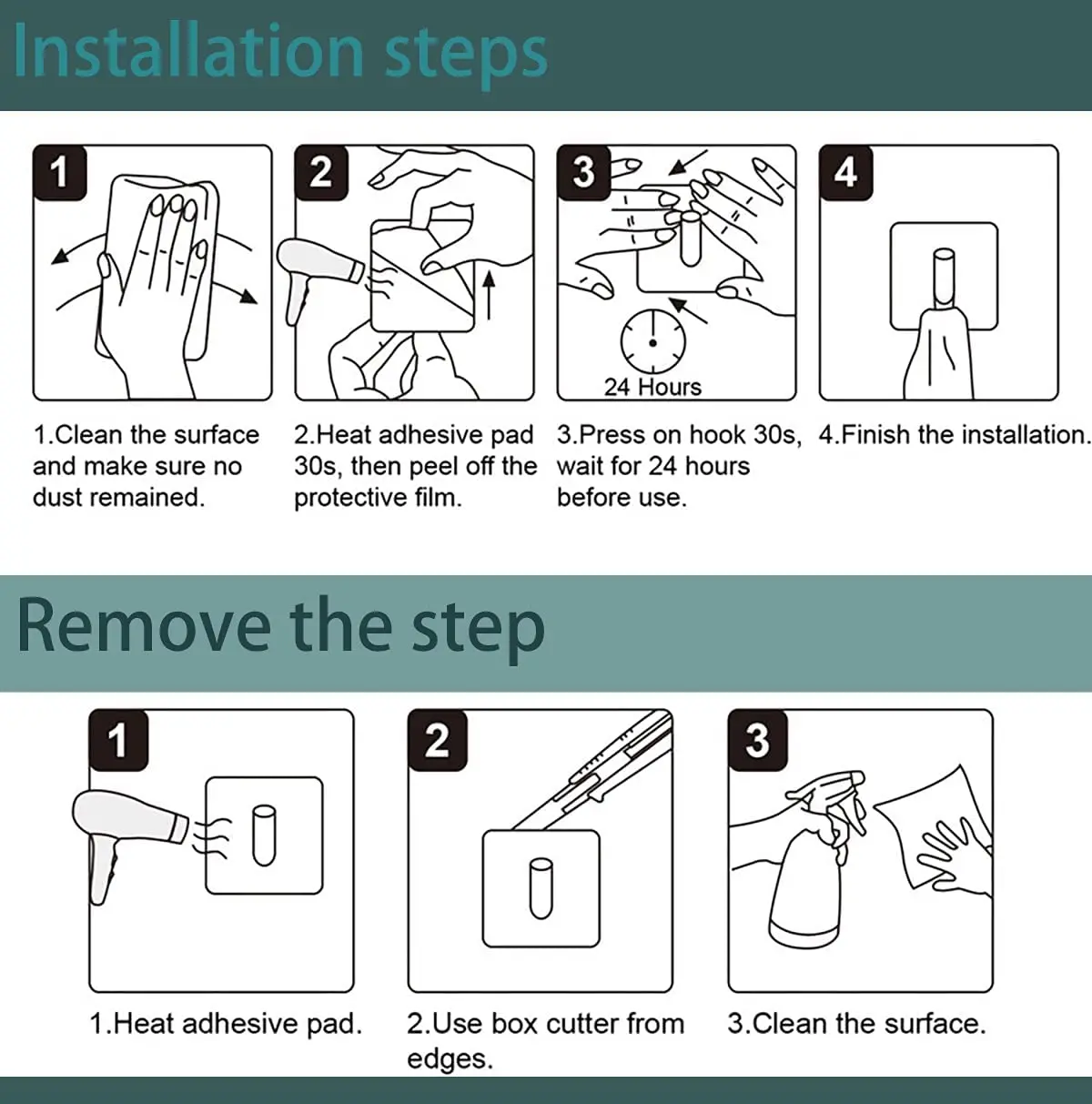 Installation steps

1

2

3

24 Hours

4

1.Clean the surface and make sure no dust remained.

2.Heat adhesive pad 30s, then peel off the protective film.

3.Press on hook 30s, wait for 24 hours before use.

4.Finish the installation.

Remove the step

1

2

3

1.Heat adhesive pad.

2.Use box cutter from edges.

3.Clean the surface.