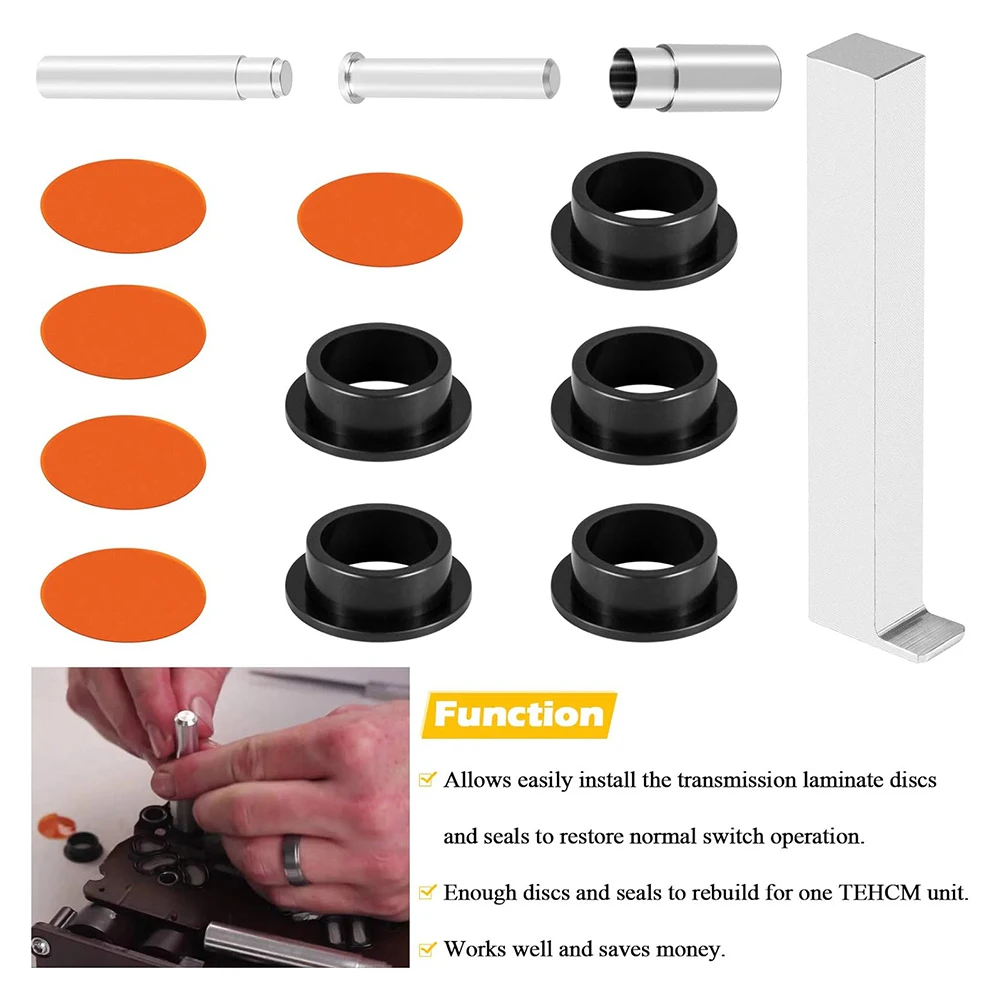 Function

Allows easily install the transmission laminate discs and seals to restore normal switch operation.

Enough discs and seals to rebuild for one TEHCM unit.

Works well and saves money.