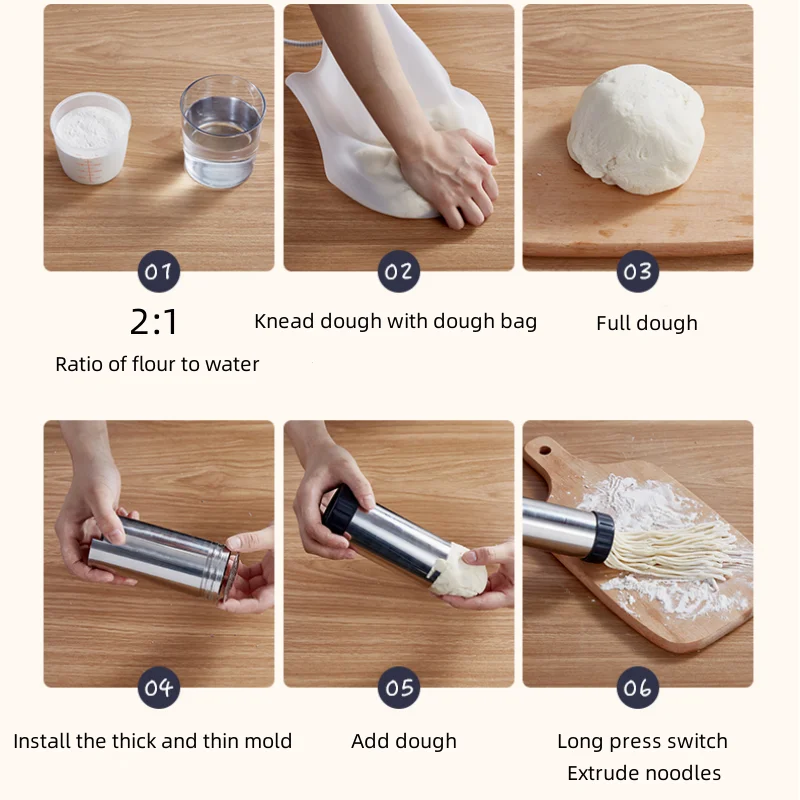 01

2:1

Ratio of flour to water

02

Knead dough with dough bag

03

Full dough

04

Install the thick and thin mold

05

Add dough

06

Long press switch
Extrude noodles