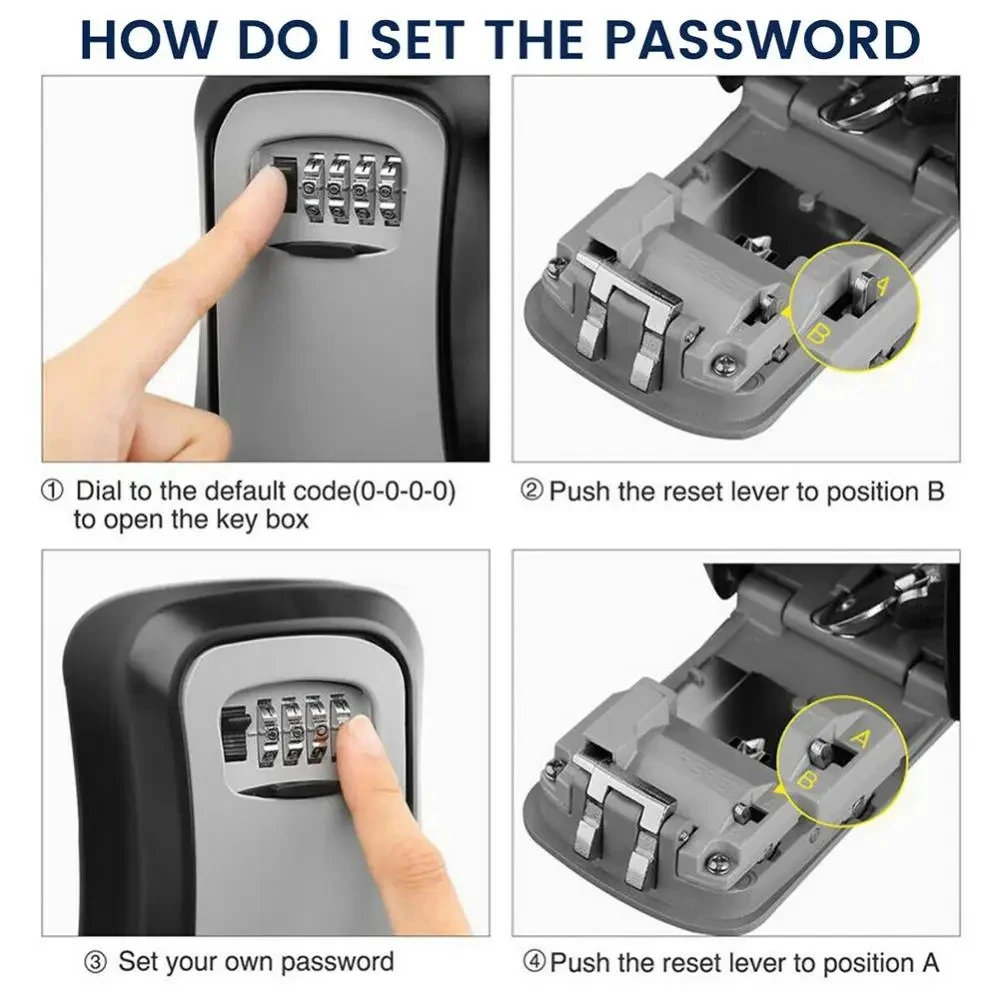 HOW DO I SET THE PASSWORD

A
B

① Dial to the default code(0-0-0-0) to open the key box

② Push the reset lever to position B

A
B

③ Set your own password

④ Push the reset lever to position A