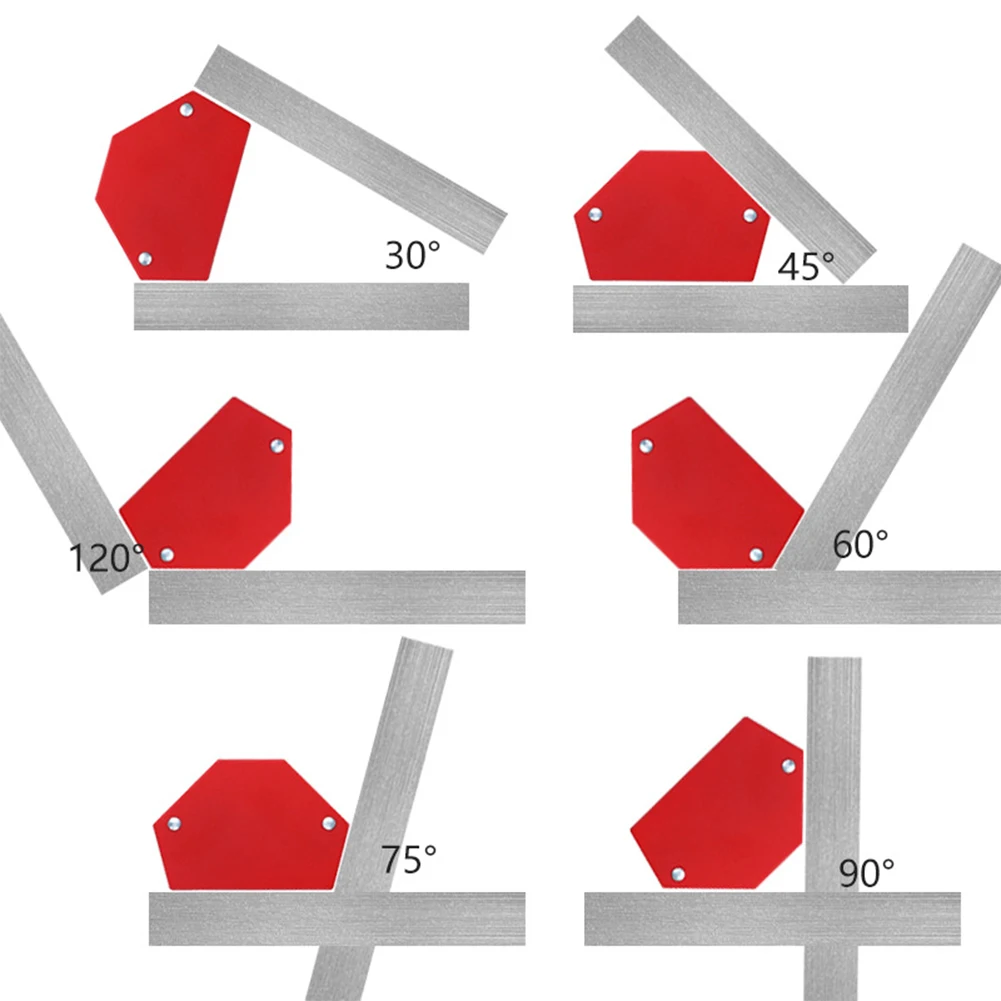 30°

45°

120°

60°

75°

90°