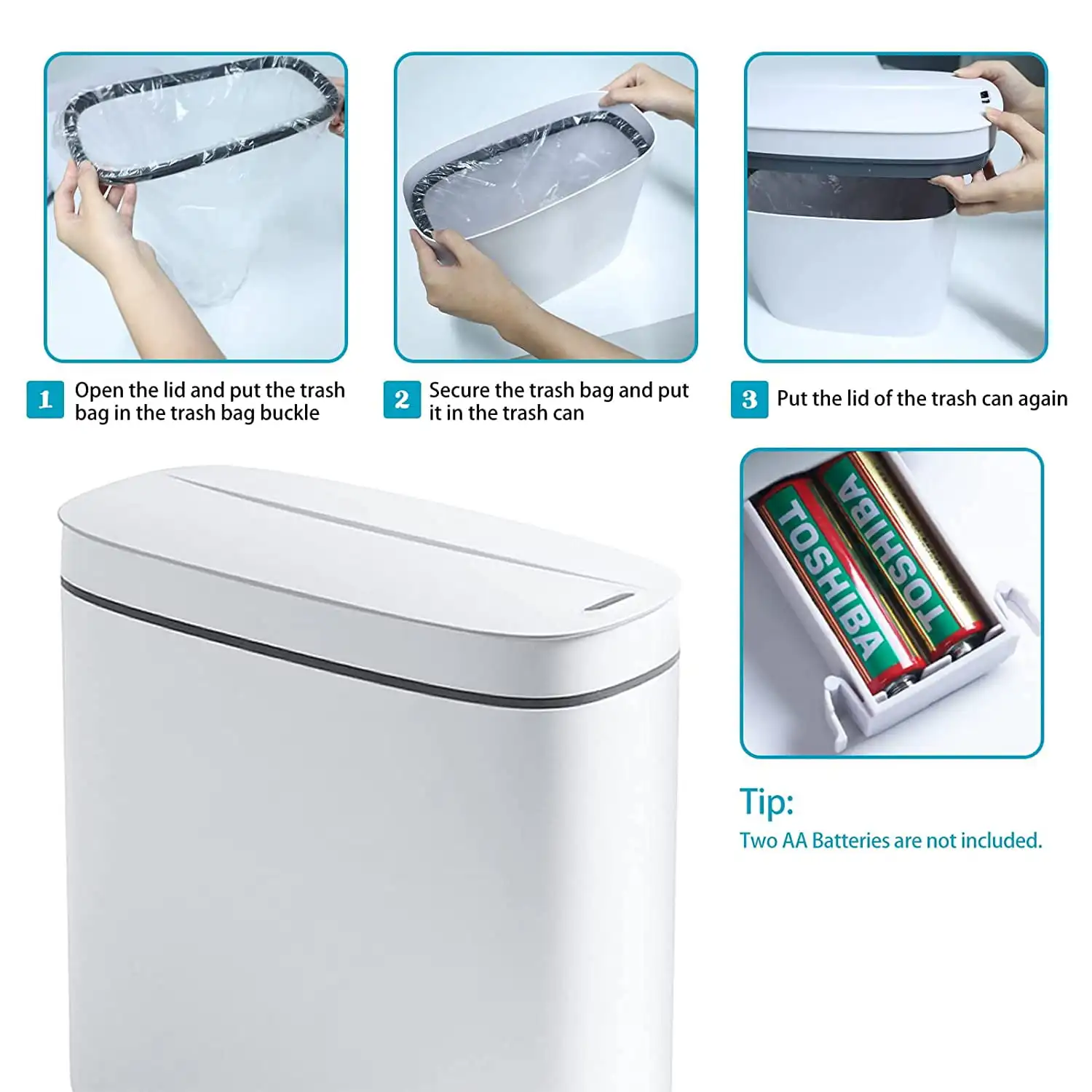 1 Open the lid and put the trash bag in the trash bag buckle

2 Secure the trash bag and put it in the trash can

3 Put the lid of the trash can again

TOSHIBA
TOSHIBA

Tip:
Two AA Batteries are not included.