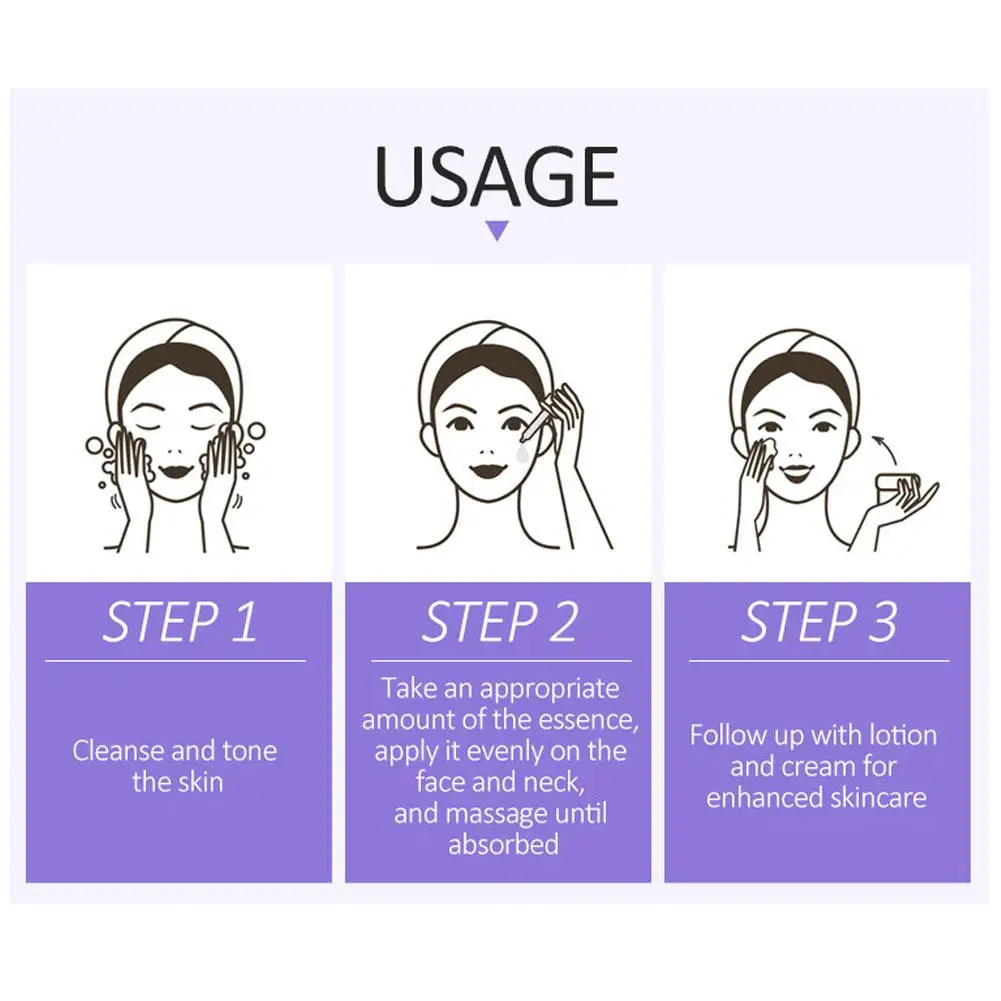 USAGE

STEP 1

Cleanse and tone the skin

STEP 2

Take an appropriate amount of the essence, apply it evenly on the face and neck, and massage until absorbed

STEP 3

Follow up with lotion and cream for enhanced skincare