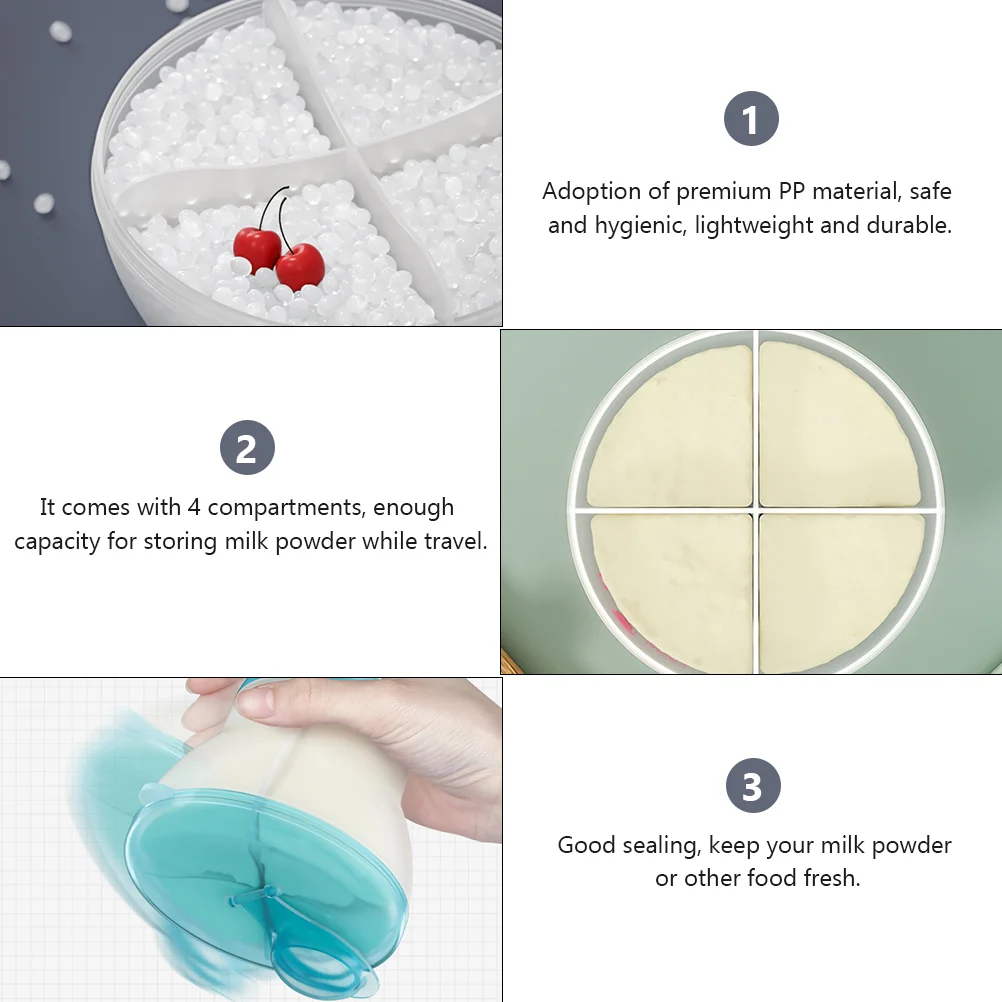 1

Adoption of premium PP material, safe and hygienic, lightweight and durable.

2

It comes with 4 compartments, enough capacity for storing milk powder while travel.

3

Good sealing, keep your milk powder or other food fresh.