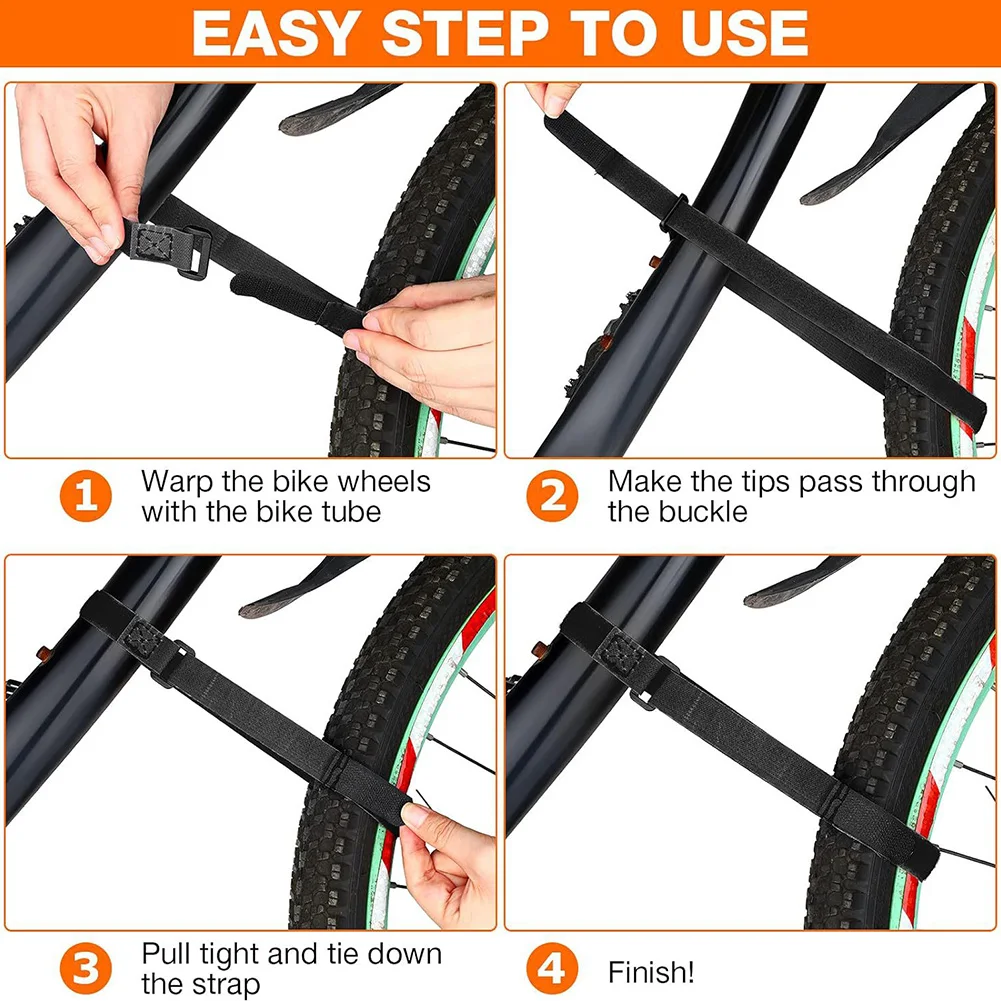 EASY STEP TO USE

1 Warp the bike wheels with the bike tube

2 Make the tips pass through the buckle

3 Pull tight and tie down the strap

4 Finish!