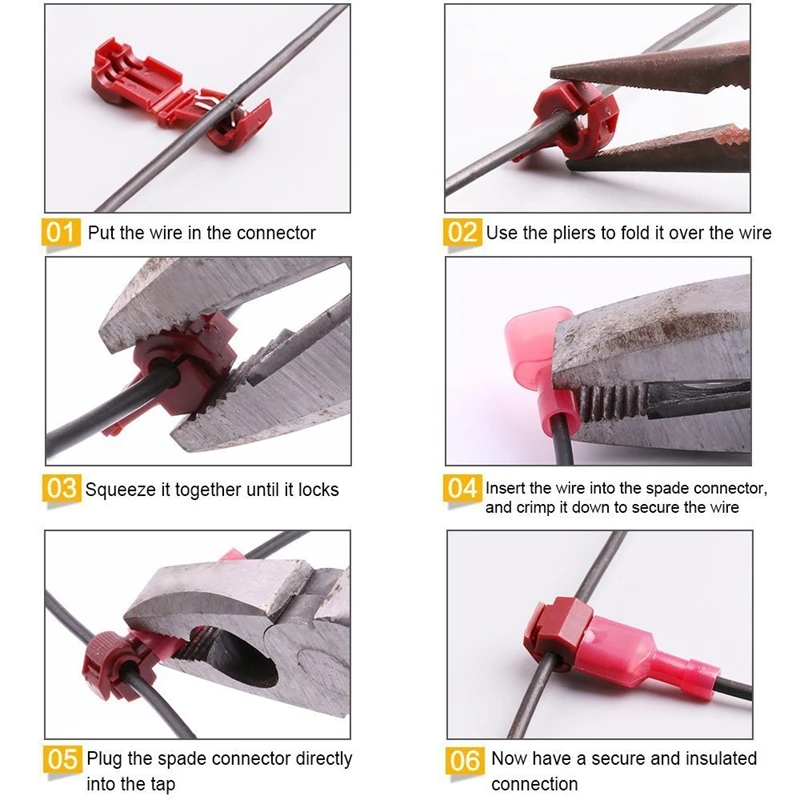 01 Put the wire in the connector

02 Use the pliers to fold it over the wire

03 Squeeze it together until it locks

04 Insert the wire into the spade connector, and crimp it down to secure the wire

05 Plug the spade connector directly into the tap

06 Now have a secure and insulated connection