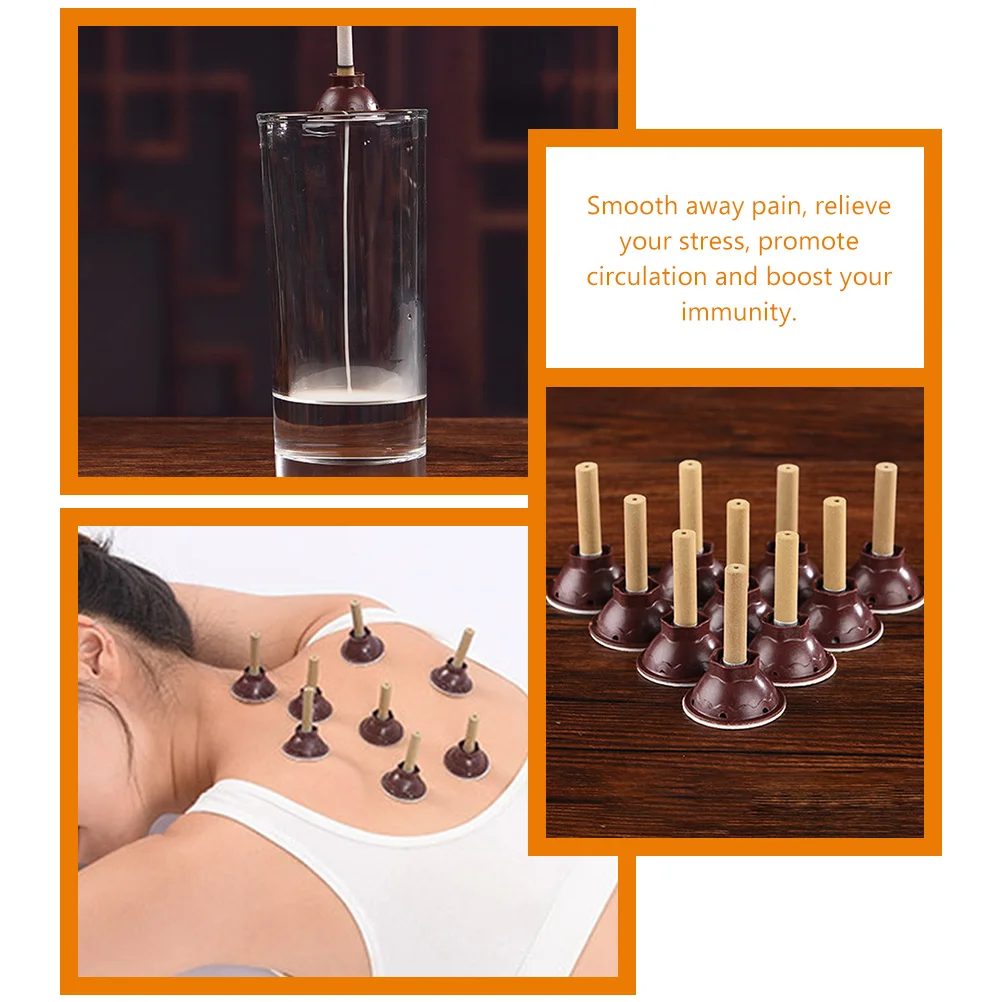 Smooth away pain, relieve your stress, promote circulation and boost your immunity.