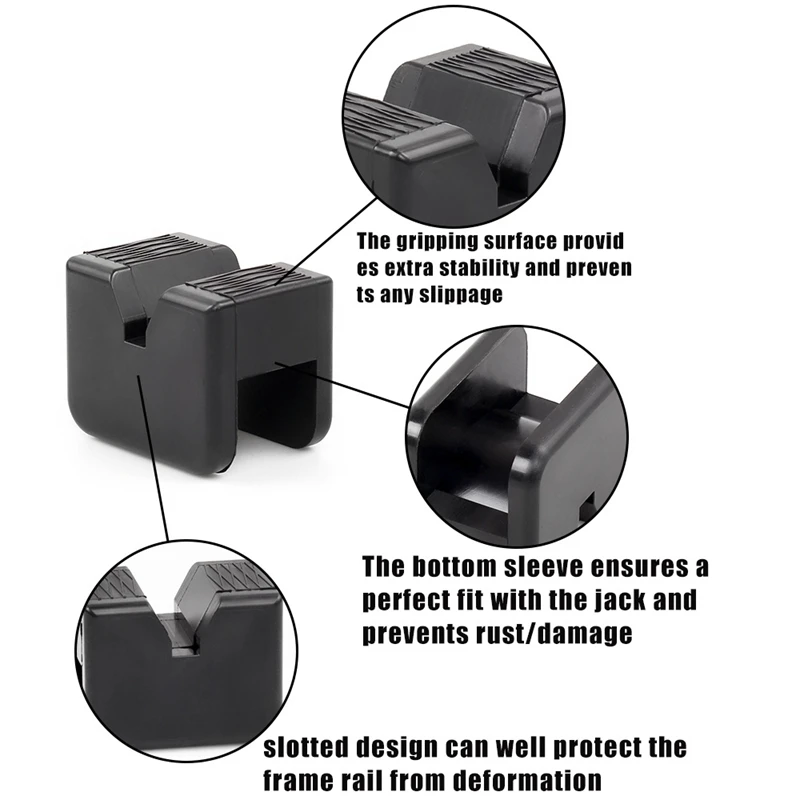 The gripping surface provid es extra stability and preven ts any slippage

The bottom sleeve ensures a perfect fit with the jack and prevents rust/damage

slotted design can well protect the frame rail from deformation