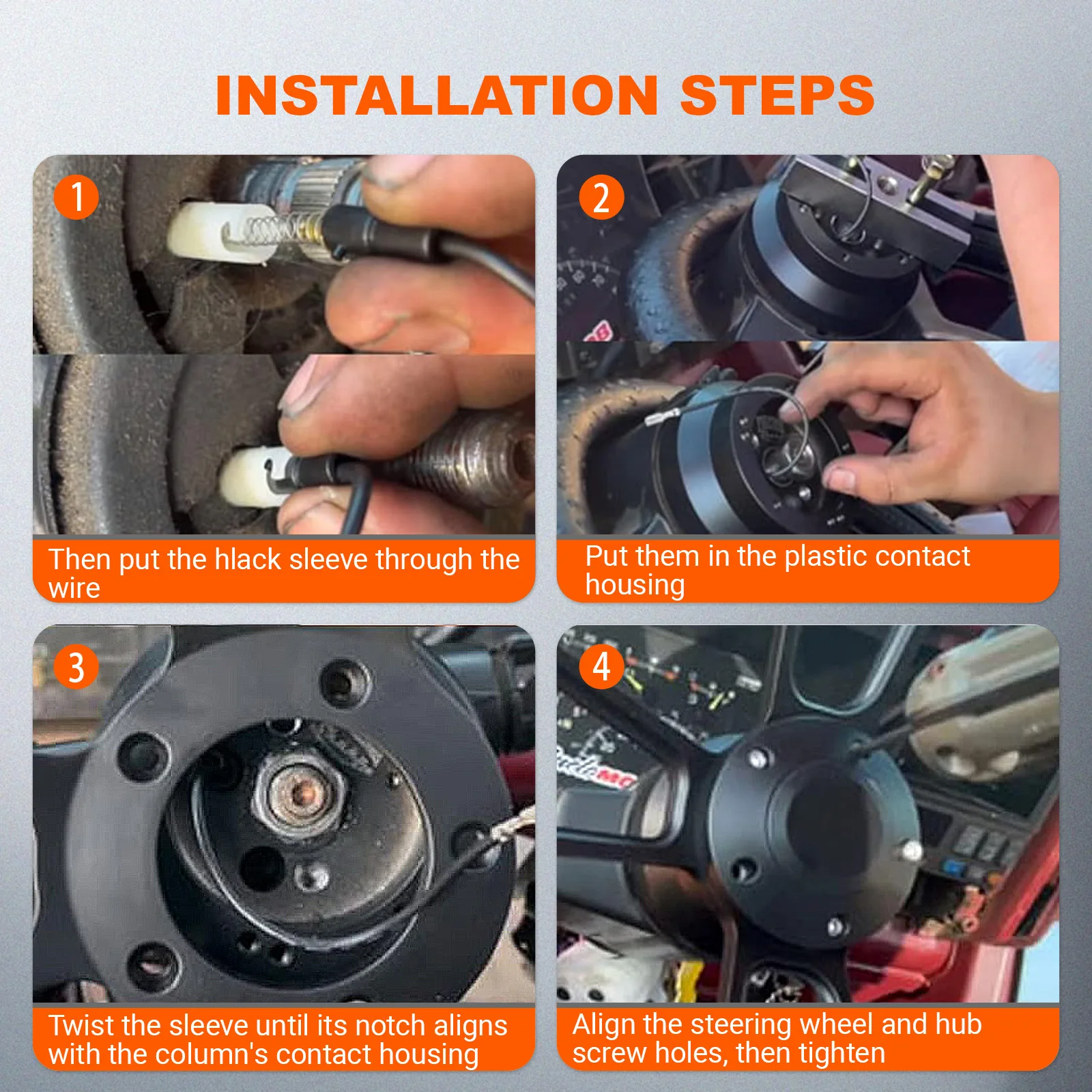 INSTALLATION STEPS

1

Then put the hlack sleeve through the wire

2

Put them in the plastic contact housing

3

Twist the sleeve until its notch aligns with the column's contact housing

4

Align the steering wheel and hub screw holes, then tighten