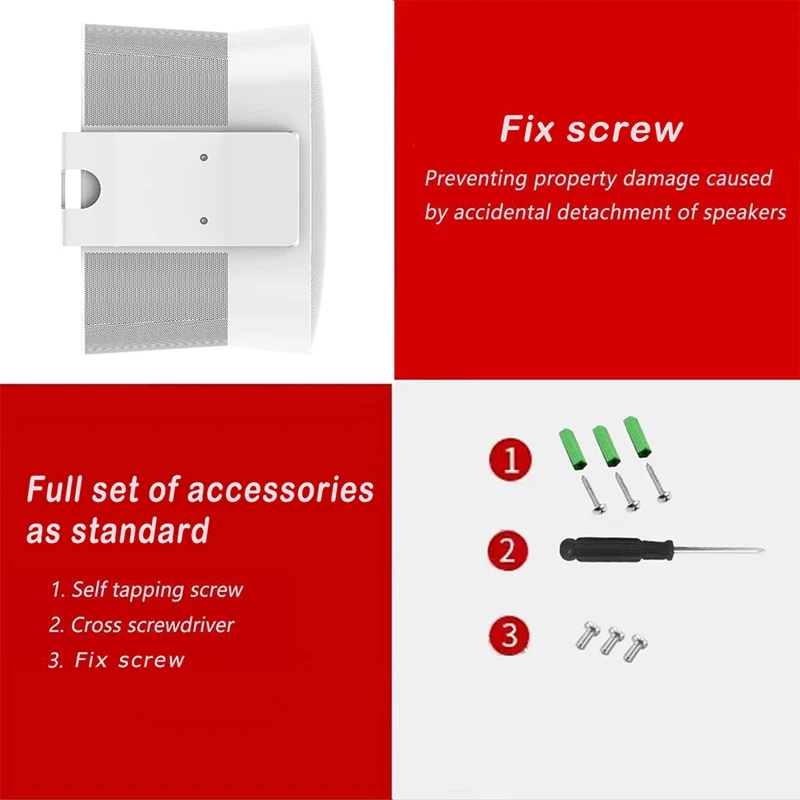 Fix screw

Preventing property damage caused by accidental detachment of speakers

Full set of accessories as standard

1. Self tapping screw
2. Cross screwdriver
3. Fix screw

1

2

3