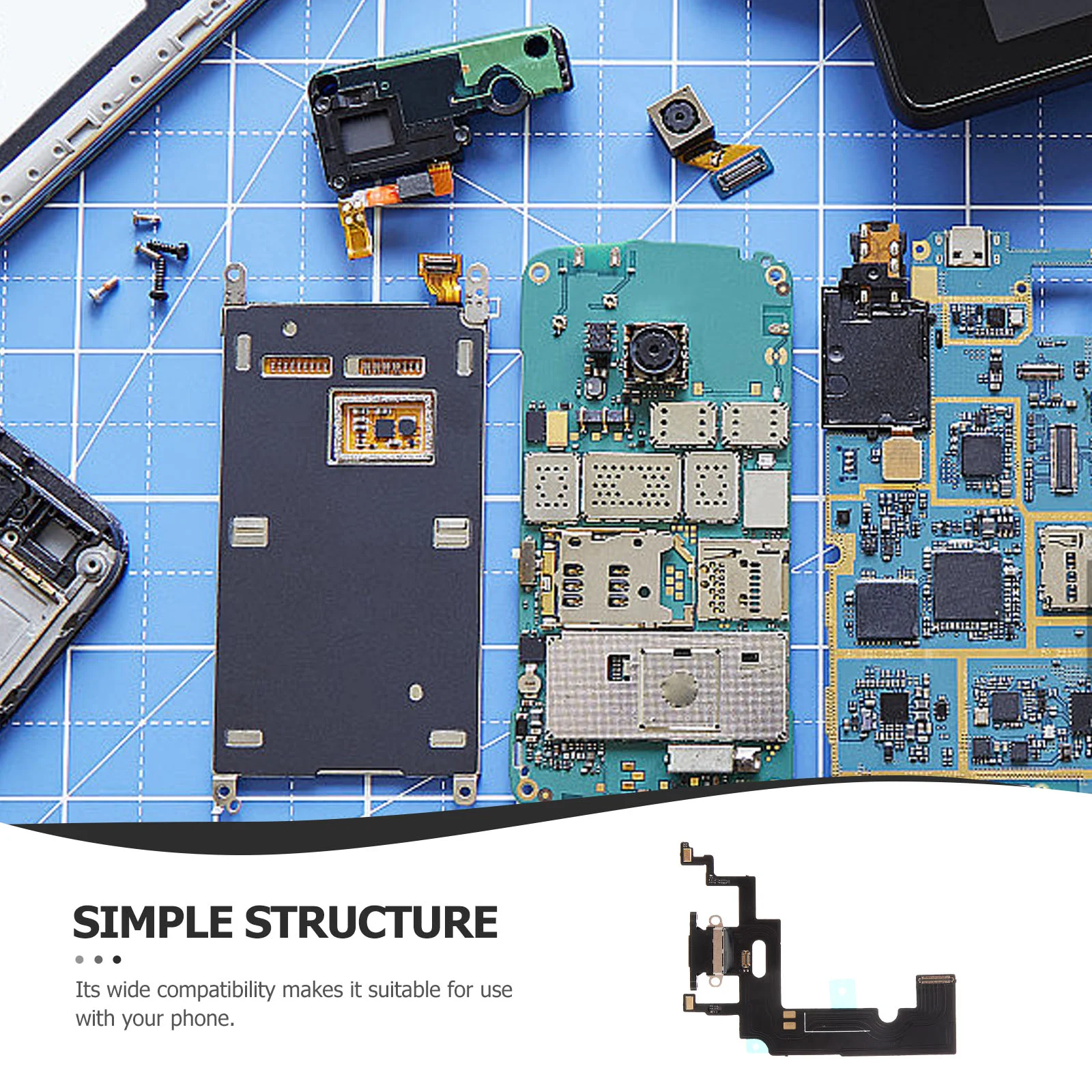 SIMPLE STRUCTURE

Its wide compatibility makes it suitable for use with your phone.