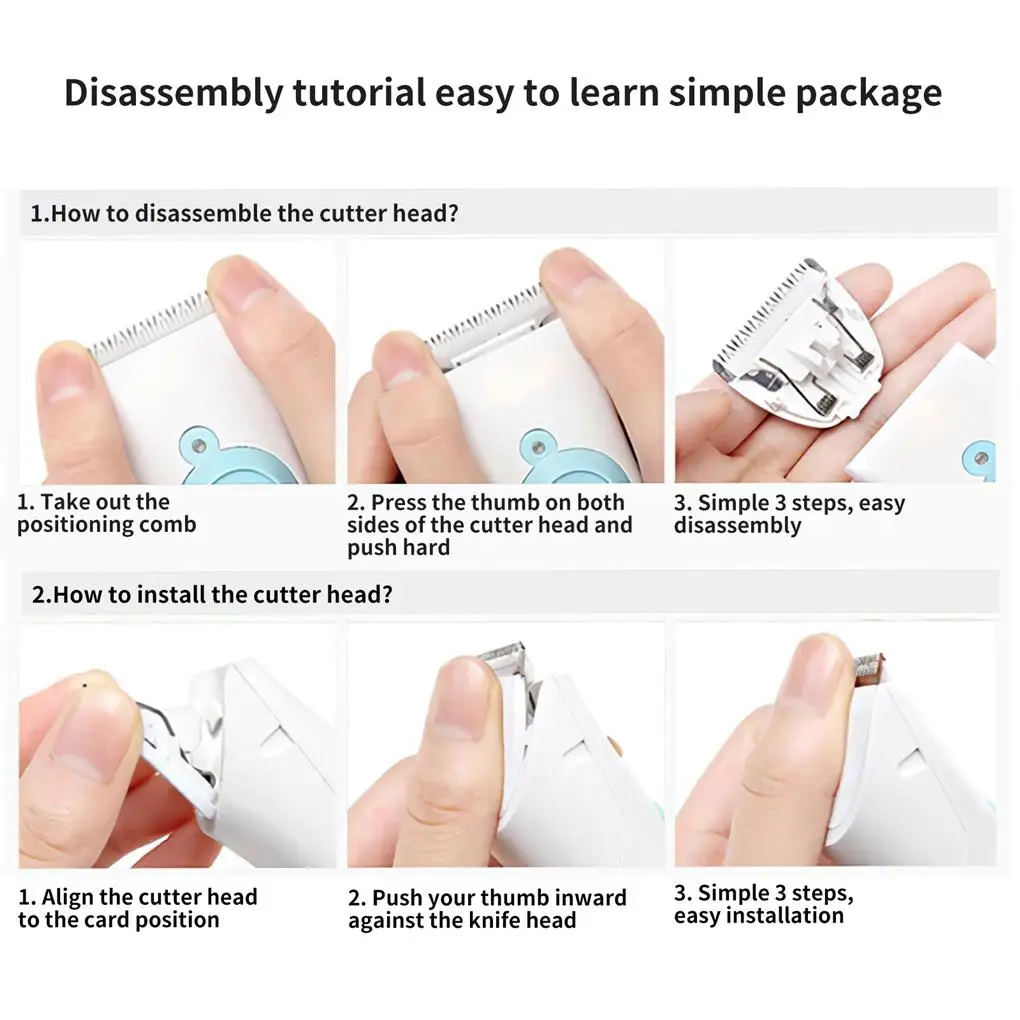 Disassembly tutorial easy to learn simple package

1.How to disassemble the cutter head?

1. Take out the positioning comb

2. Press the thumb on both sides of the cutter head and push hard

3. Simple 3 steps, easy disassembly

2.How to install the cutter head?

1. Align the cutter head to the card position

2. Push your thumb inward against the knife head

3. Simple 3 steps, easy installation