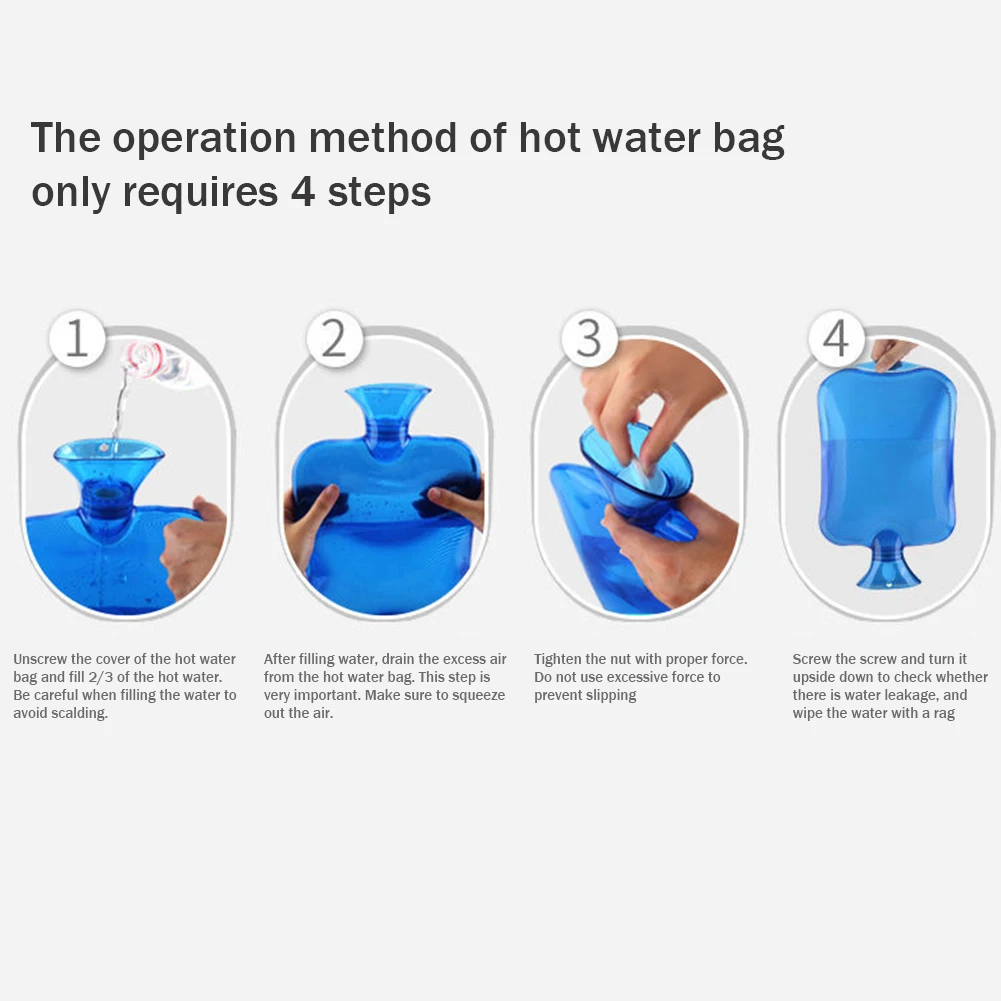 The operation method of hot water bag only requires 4 steps

1

Unscrew the cover of the hot water bag and fill 2/3 of the hot water. Be careful when filling the water to avoid scalding.

2

After filling water, drain the excess air from the hot water bag. This step is very important. Make sure to squeeze out the air.

3

Tighten the nut with proper force. Do not use excessive force to prevent slipping

4

Screw the screw and turn it upside down to check whether there is water leakage, and wipe the water with a rag