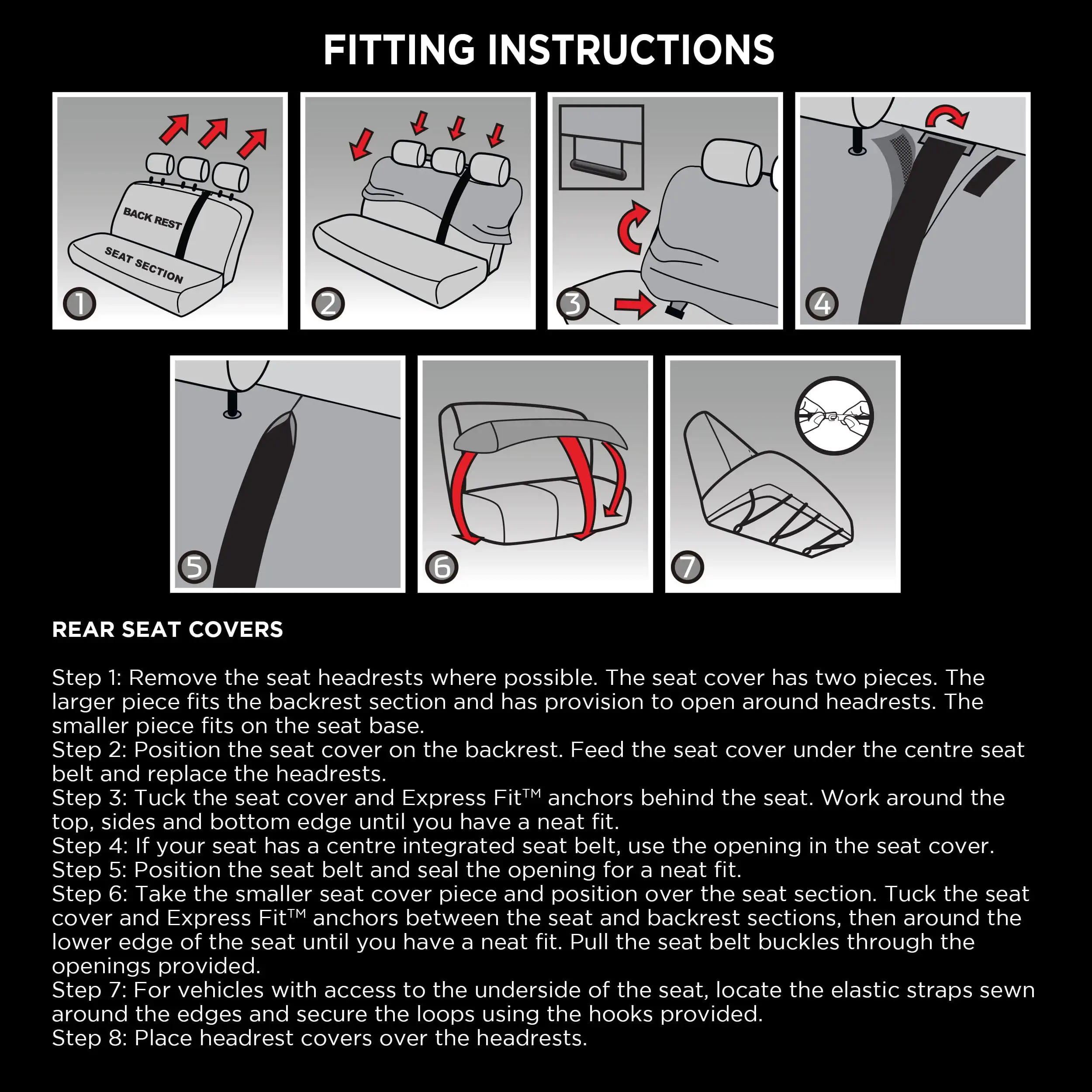 FITTING INSTRUCTIONS

BACK REST
SEAT SECTION
1

2

3

4

5

6

7

REAR SEAT COVERS

Step 1: Remove the seat headrests where possible. The seat cover has two pieces. The larger piece fits the backrest section and has provision to open around headrests. The smaller piece fits on the seat base.
Step 2: Position the seat cover on the backrest. Feed the seat cover under the centre seat belt and replace the headrests.
Step 3: Tuck the seat cover and Express Fit™ anchors behind the seat. Work around the top, sides and bottom edge until you have a neat fit.
Step 4: If your seat has a centre integrated seat belt, use the opening in the seat cover.
Step 5: Position the seat belt and seal the opening for a neat fit.
Step 6: Take the smaller seat cover piece and position over the seat section. Tuck the seat cover and Express Fit™ anchors between the seat and backrest sections, then around the lower edge of the seat until you have a neat fit. Pull the seat belt buckles through the openings provided.
Step 7: For vehicles with access to the underside of the seat, locate the elastic straps sewn around the edges and secure the loops using the hooks provided.
Step 8: Place headrest covers over the headrests.