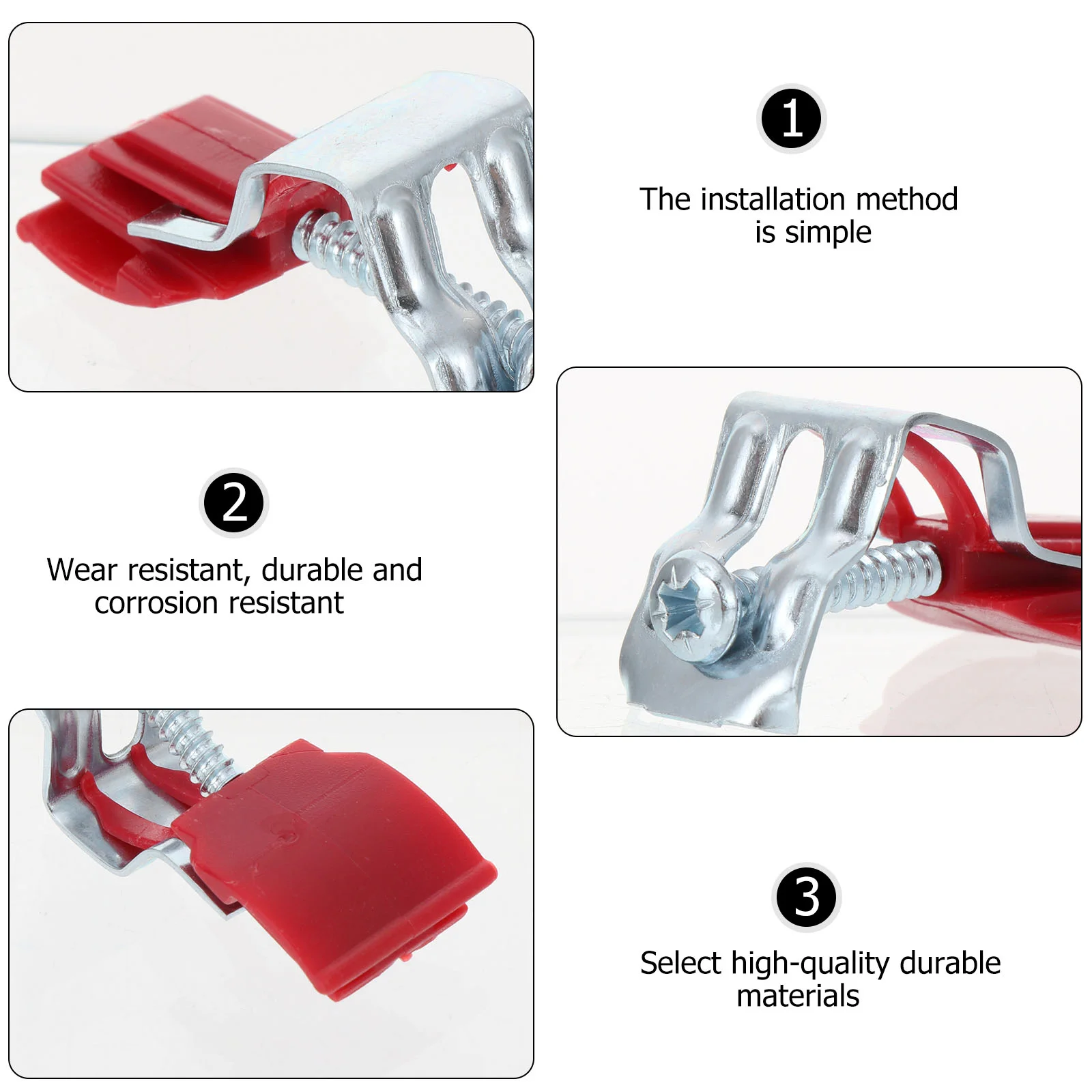 1

The installation method is simple

2

Wear resistant, durable and corrosion resistant

3

Select high-quality durable materials