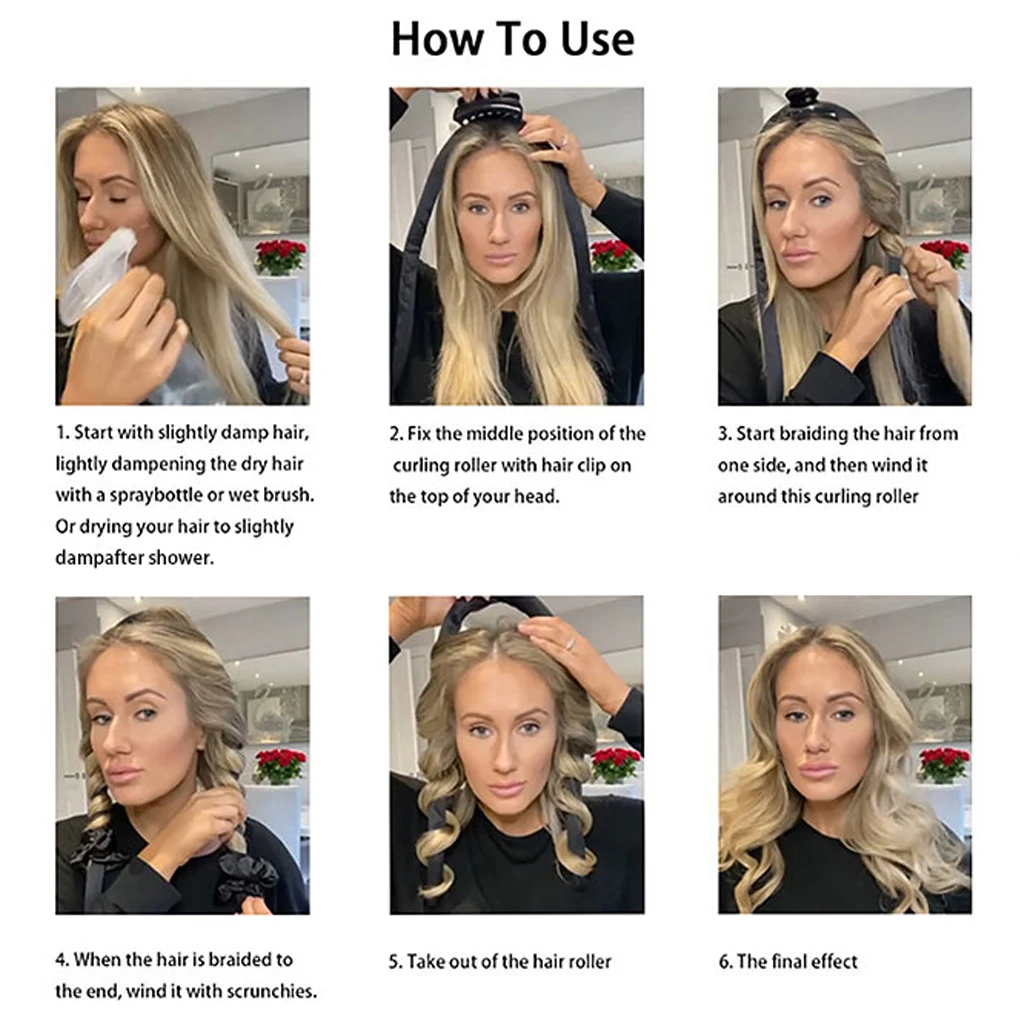 How To Use

1. Start with slightly damp hair, lightly dampening the dry hair with a spraybottle or wet brush. Or drying your hair to slightly dampafter shower.

2. Fix the middle position of the curling roller with hair clip on the top of your head.

3. Start braiding the hair from one side, and then wind it around this curling roller

4. When the hair is braided to the end, wind it with scrunchies.

5. Take out of the hair roller

6. The final effect