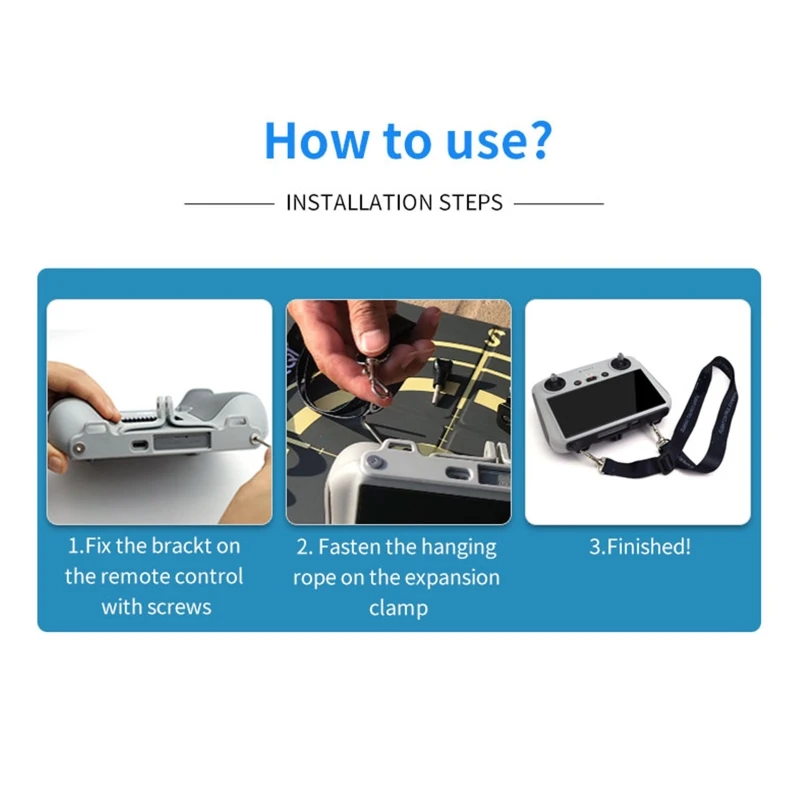 How to use?

INSTALLATION STEPS

1.Fix the brackt on the remote control with screws

2. Fasten the hanging rope on the expansion clamp

3.Finished!