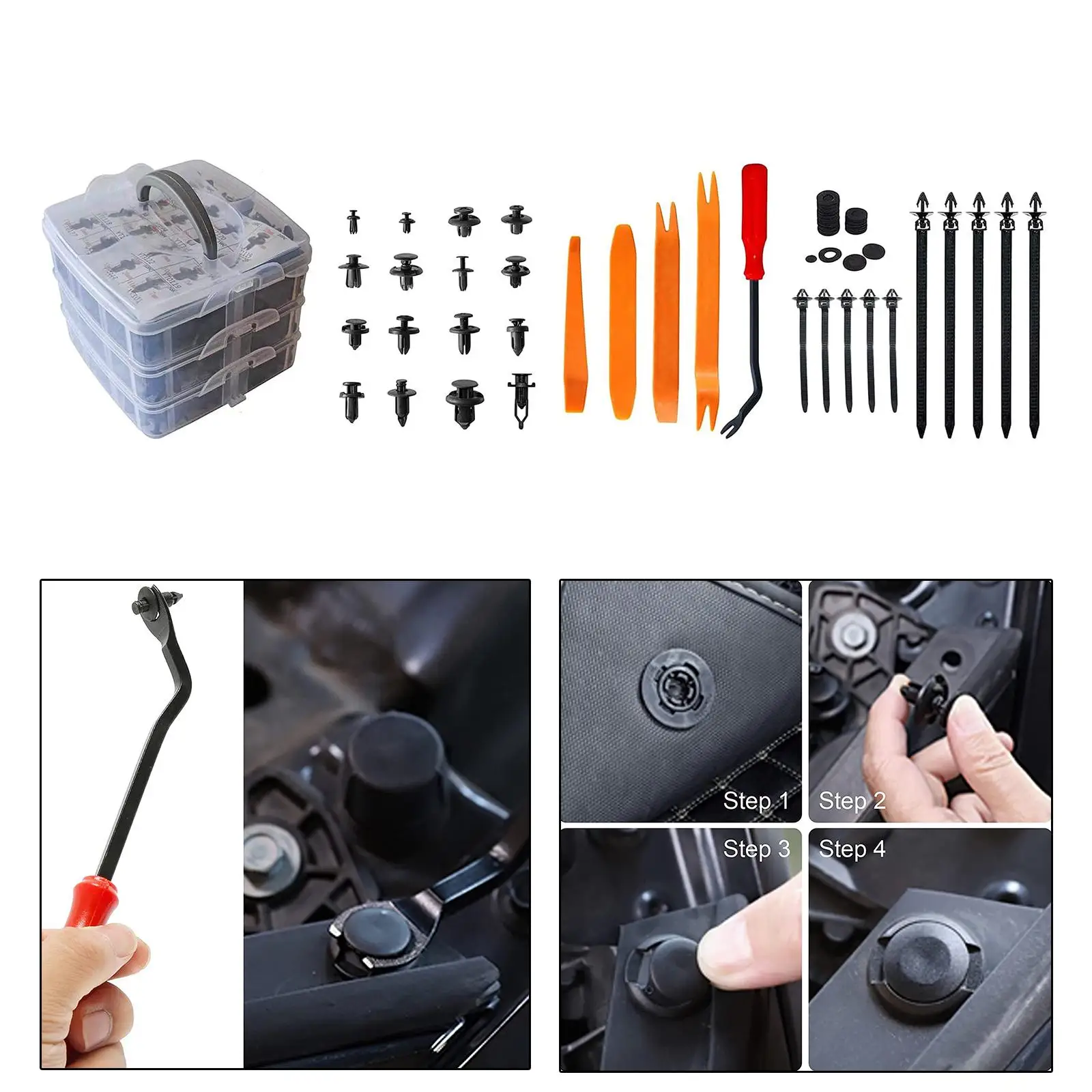 Step 1
Step 2
Step 3
Step 4