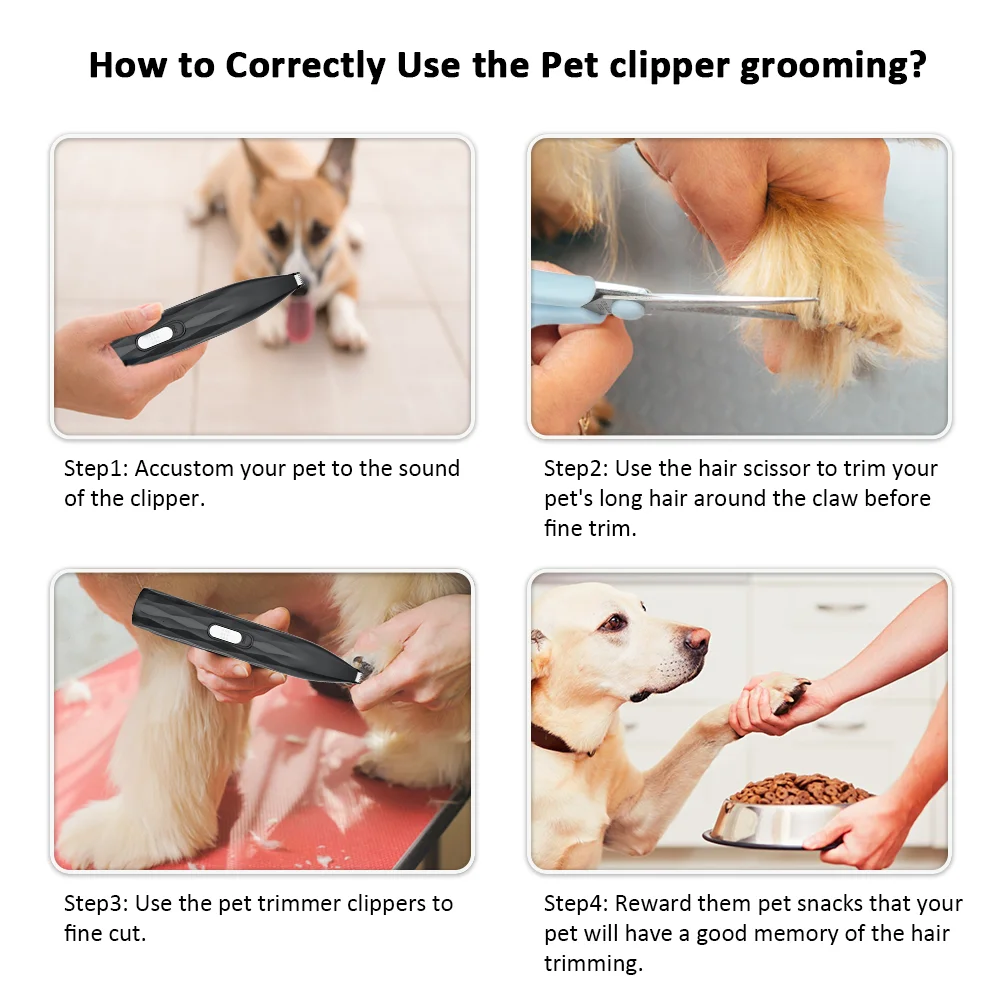 How to Correctly Use the Pet clipper grooming?

Step1: Accustom your pet to the sound of the clipper.

Step2: Use the hair scissor to trim your pet's long hair around the claw before fine trim.

Step3: Use the pet trimmer clippers to fine cut.

Step4: Reward them pet snacks that your pet will have a good memory of the hair trimming.