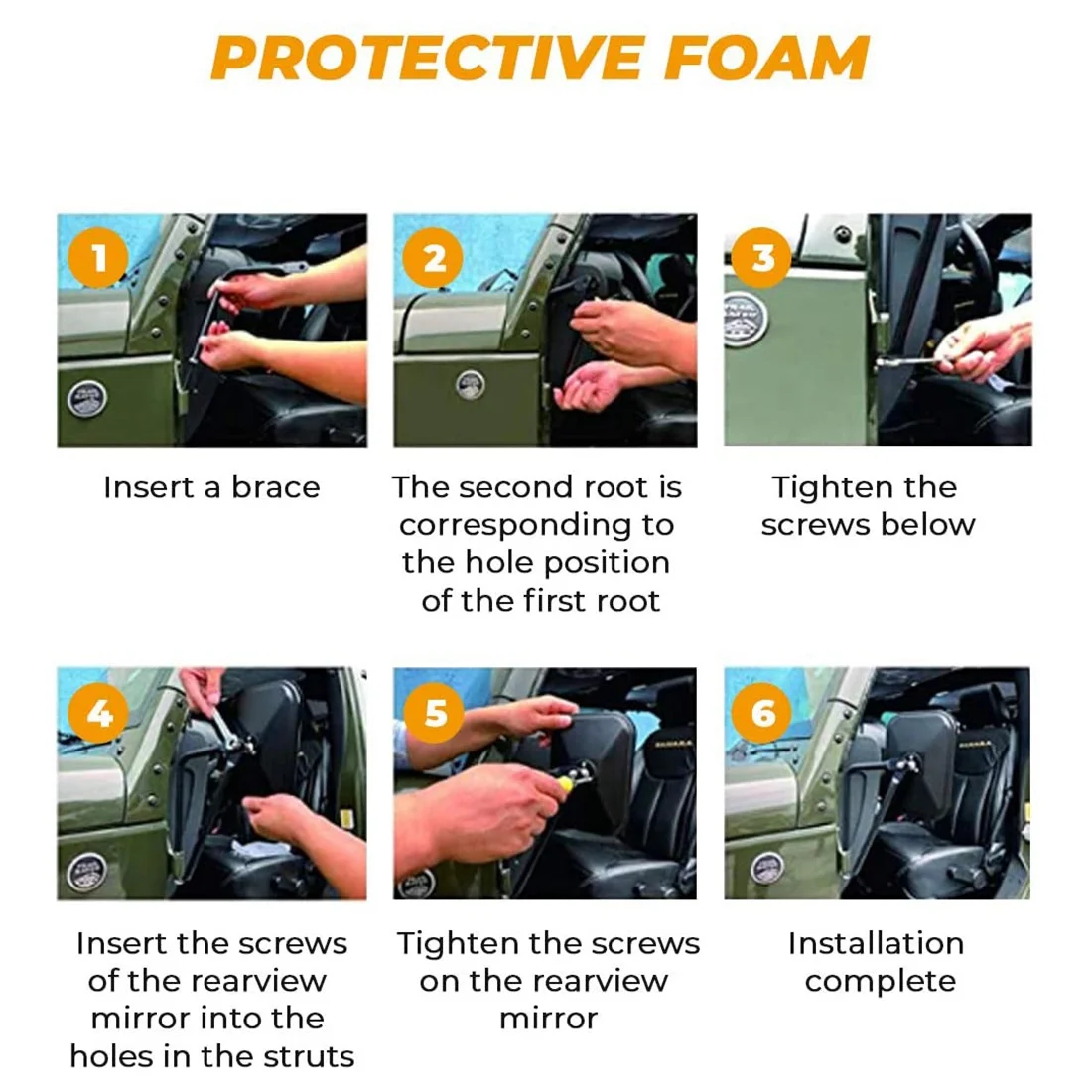 PROTECTIVE FOAM

1

Insert a brace

2

The second root is corresponding to the hole position of the first root

3

Tighten the screws below

4

Insert the screws of the rearview mirror into the holes in the struts

5

Tighten the screws on the rearview mirror

6

Installation complete