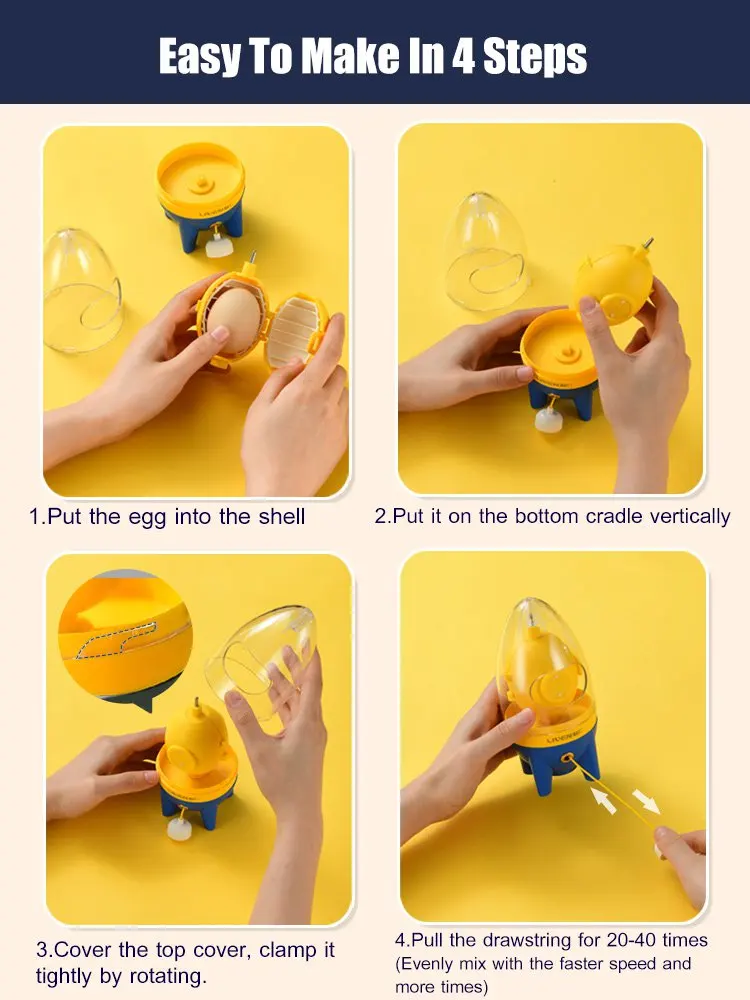 Easy To Make In 4 Steps

1.Put the egg into the shell

2.Put it on the bottom cradle vertically

3.Cover the top cover, clamp it tightly by rotating.

4.Pull the drawstring for 20-40 times (Evenly mix with the faster speed and more times)