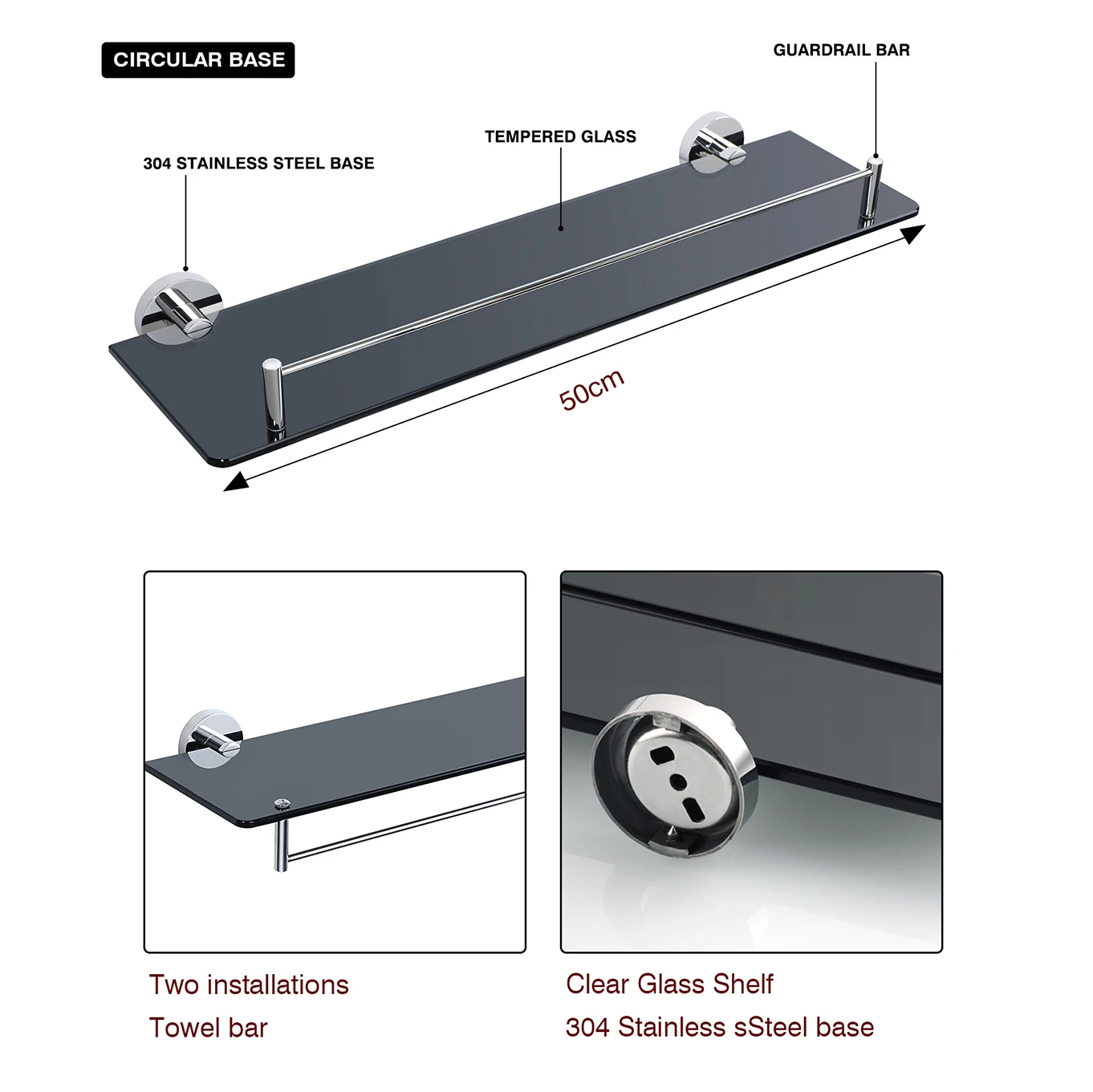 CIRCULAR BASE

GUARDRAIL BAR

TEMPERED GLASS

304 STAINLESS STEEL BASE

50cm

Two installations
Towel bar

Clear Glass Shelf
304 Stainless sSteel base