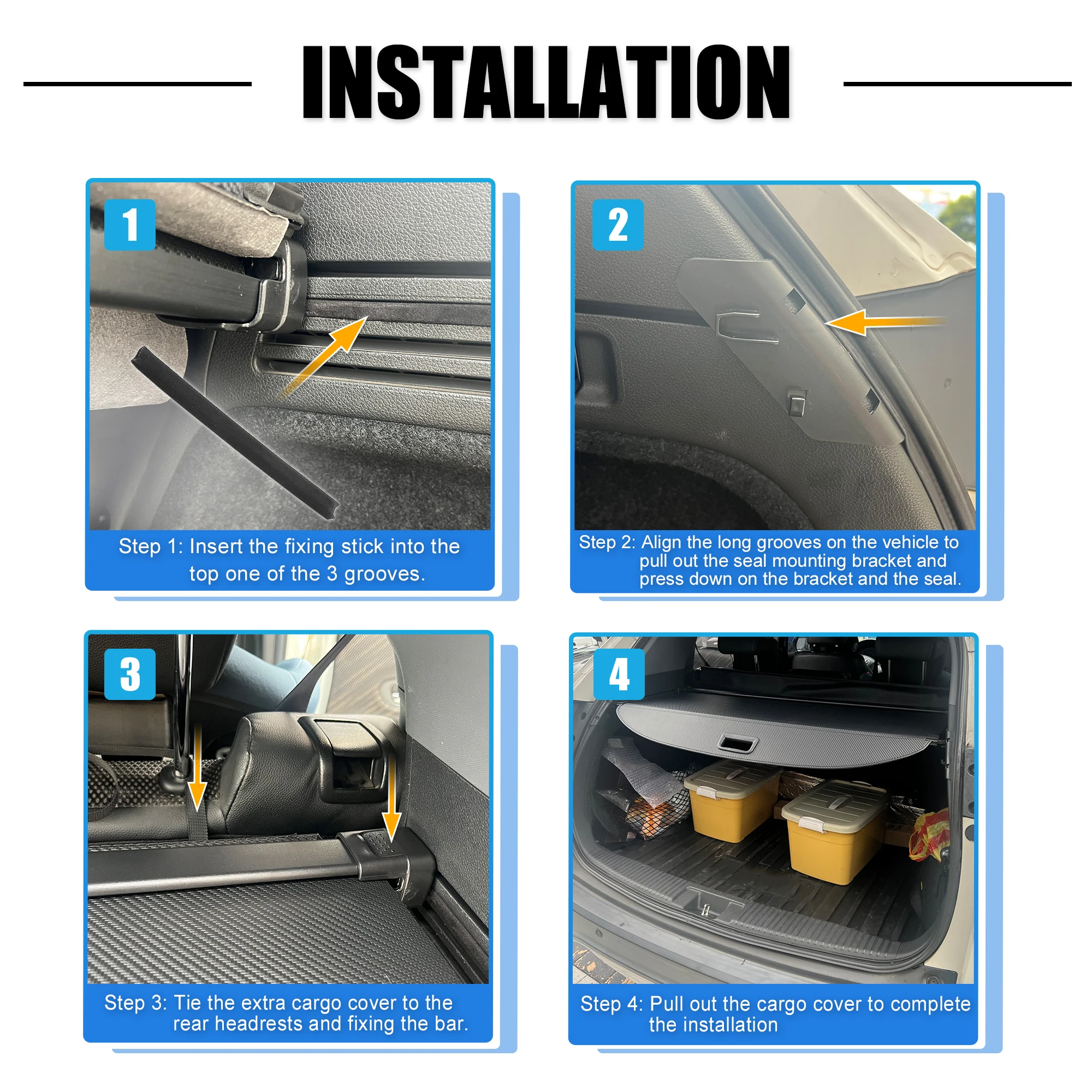 INSTALLATION

1

Step 1: Insert the fixing stick into the top one of the 3 grooves.

2

Step 2: Align the long grooves on the vehicle to pull out the seal mounting bracket and press down on the bracket and the seal.

3

Step 3: Tie the extra cargo cover to the rear headrests and fixing the bar.

4

Step 4: Pull out the cargo cover to complete the installation