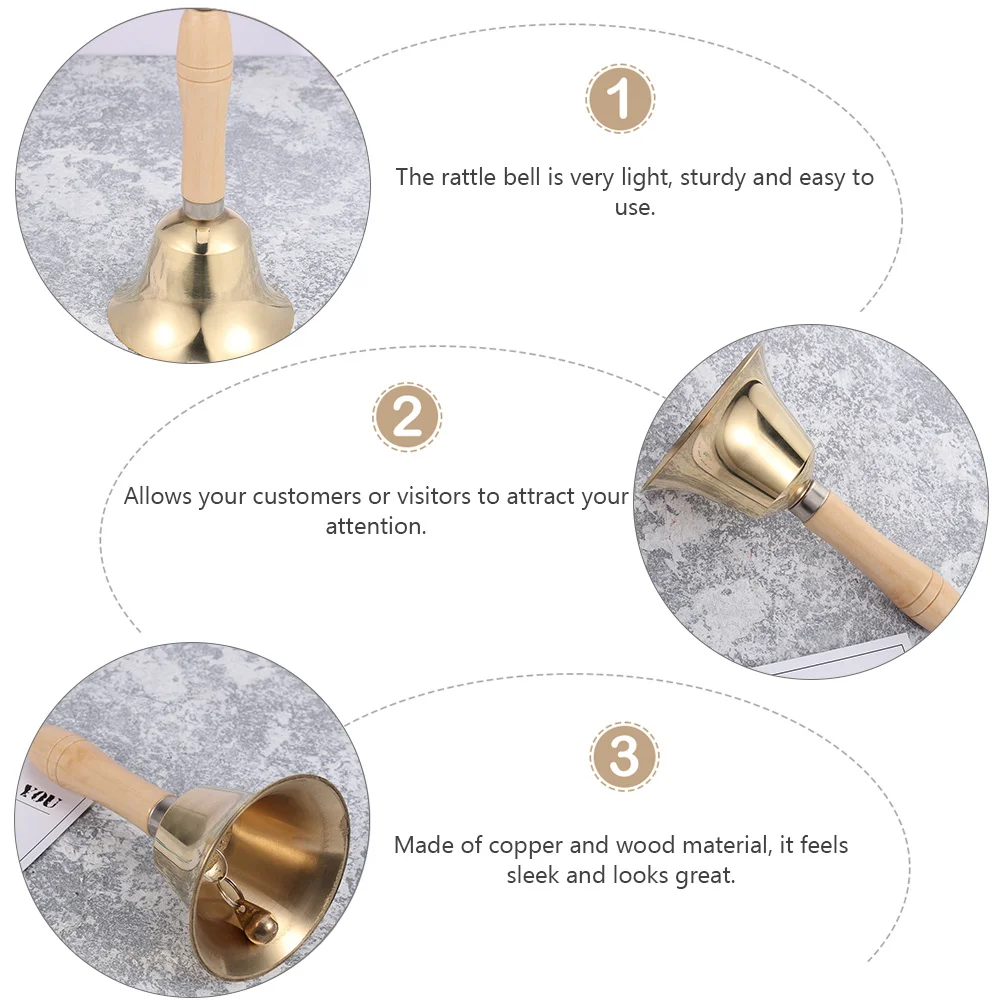 1

The rattle bell is very light, sturdy and easy to use.

2

Allows your customers or visitors to attract your attention.

YOU

3

Made of copper and wood material, it feels sleek and looks great.