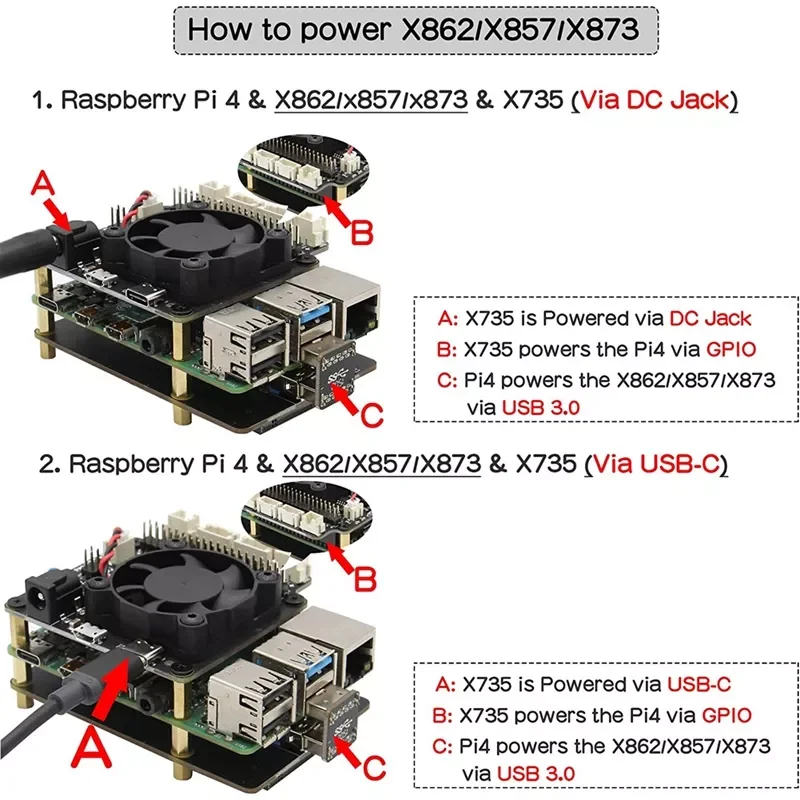 How to power X862/X857/X873

1. Raspberry Pi 4 & X862/x857/x873 & X735 (Via DC Jack)

A

B

C

A: X735 is Powered via DC Jack
B: X735 powers the Pi4 via GPIO
C: Pi4 powers the X862/X857/X873 via USB 3.0

2. Raspberry Pi 4 & X862/X857/X873 & X735 (Via USB-C)

B

A

C

A: X735 is Powered via USB-C
B: X735 powers the Pi4 via GPIO
C: Pi4 powers the X862/X857/X873 via USB 3.0