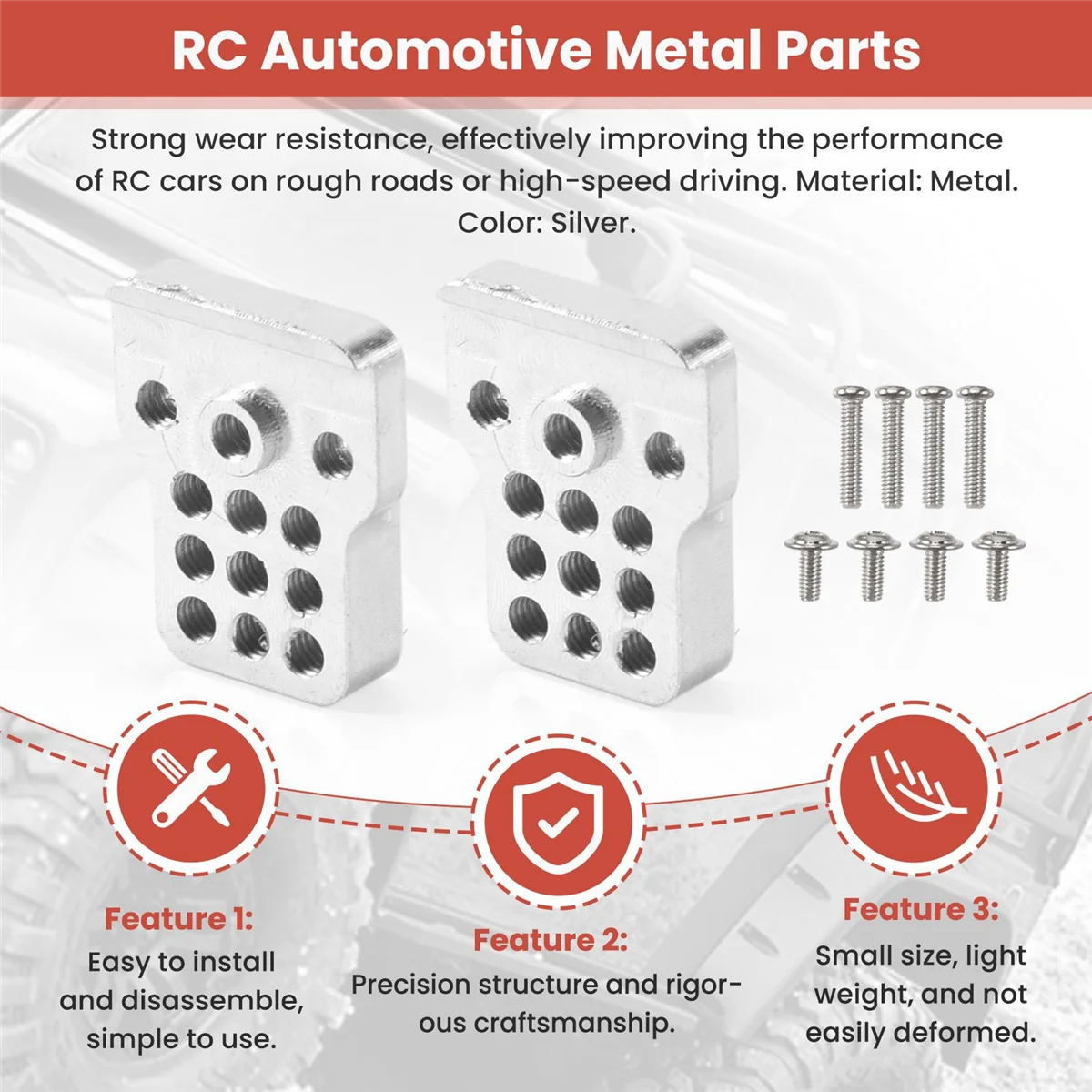 RC Automotive Metal Parts

Strong wear resistance, effectively improving the performance of RC cars on rough roads or high-speed driving. Material: Metal. Color: Silver.

Feature 1:
Easy to install and disassemble, simple to use.

Feature 2:
Precision structure and rigorous craftsmanship.

Feature 3:
Small size, light weight, and not easily deformed.