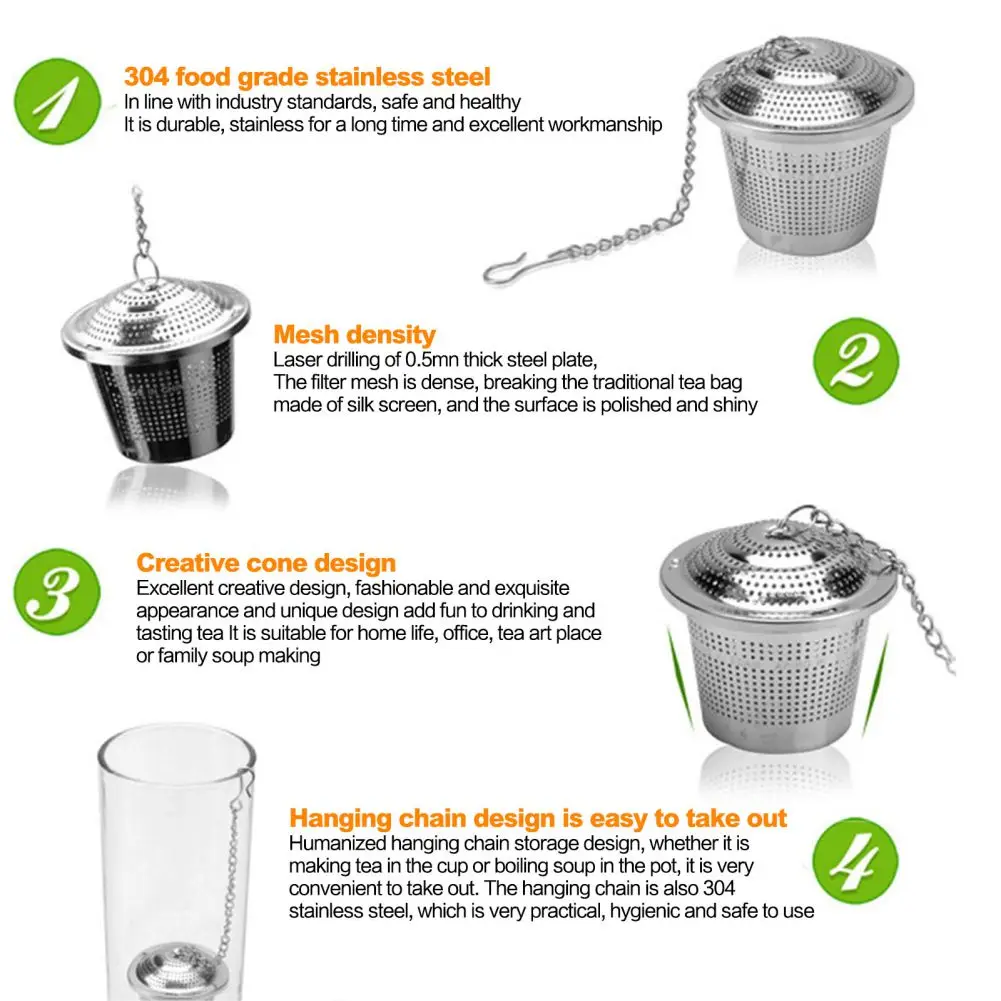 1

304 food grade stainless steel
In line with industry standards, safe and healthy
It is durable, stainless for a long time and excellent workmanship

Mesh density
Laser drilling of 0.5mn thick steel plate,
The filter mesh is dense, breaking the traditional tea bag made of silk screen, and the surface is polished and shiny

2

3

Creative cone design
Excellent creative design, fashionable and exquisite appearance and unique design add fun to drinking and tasting tea It is suitable for home life, office, tea art place or family soup making

Hanging chain design is easy to take out
Humanized hanging chain storage design, whether it is making tea in the cup or boiling soup in the pot, it is very convenient to take out. The hanging chain is also 304 stainless steel, which is very practical, hygienic and safe to use

4