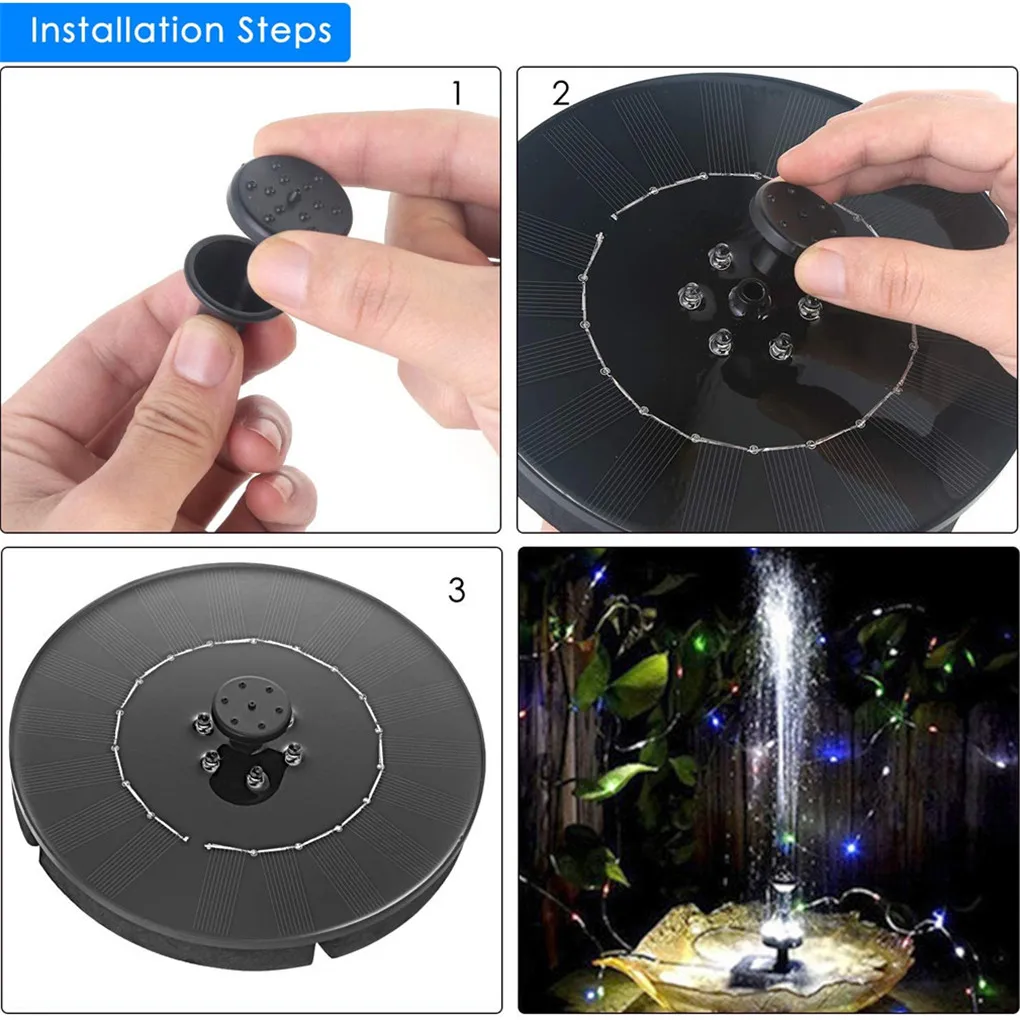 Installation Steps

1

2

3