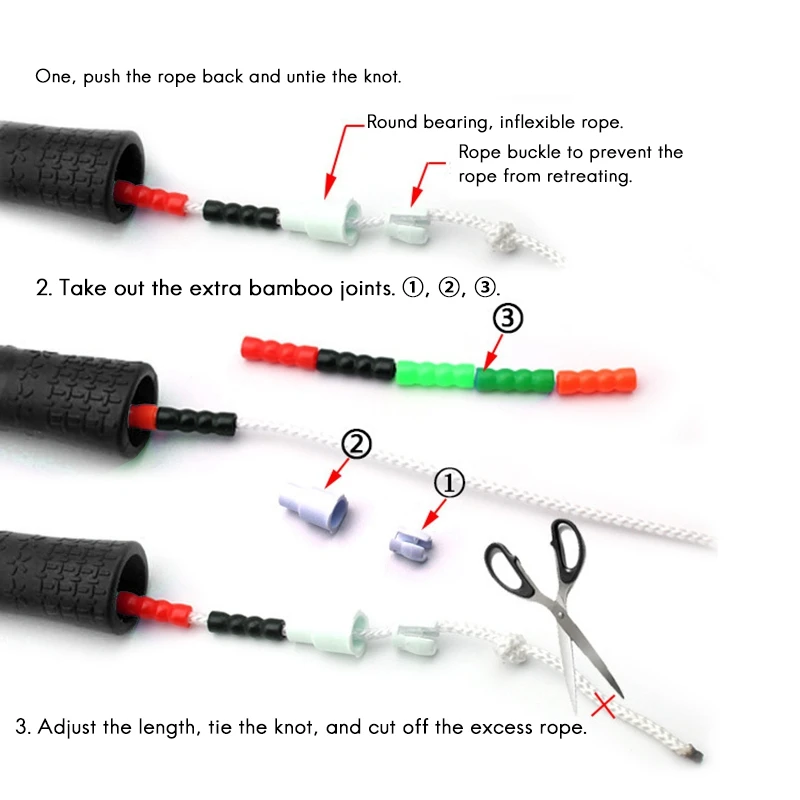 One, push the rope back and untie the knot.

Round bearing, inflexible rope.

Rope buckle to prevent the rope from retreating.

2. Take out the extra bamboo joints. ①, ②, ③.

③

②

①

3. Adjust the length, tie the knot, and cut off the excess rope.