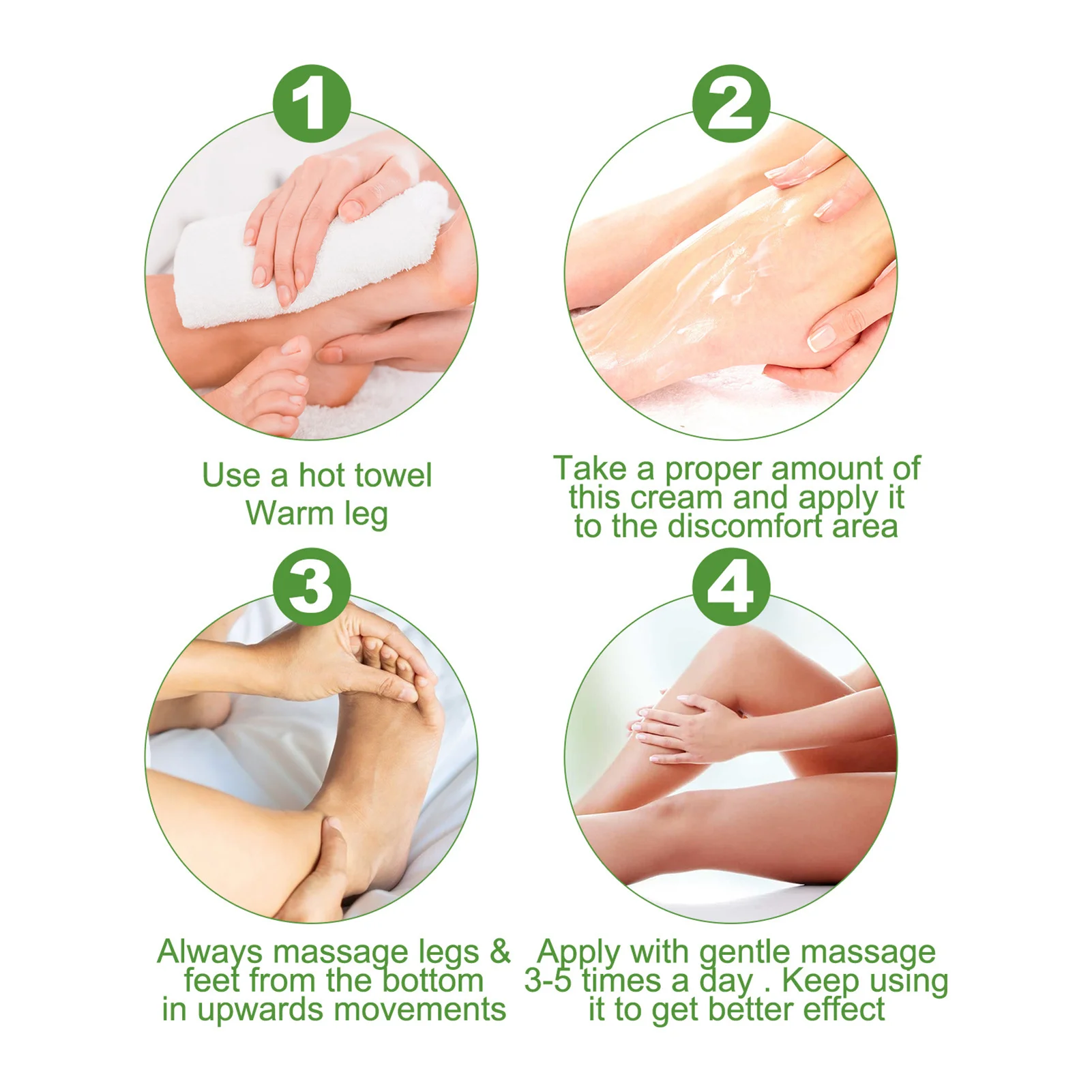 1

Use a hot towel
Warm leg

2

Take a proper amount of this cream and apply it to the discomfort area

3

Always massage legs & feet from the bottom in upwards movements

4

Apply with gentle massage 3-5 times a day . Keep using it to get better effect