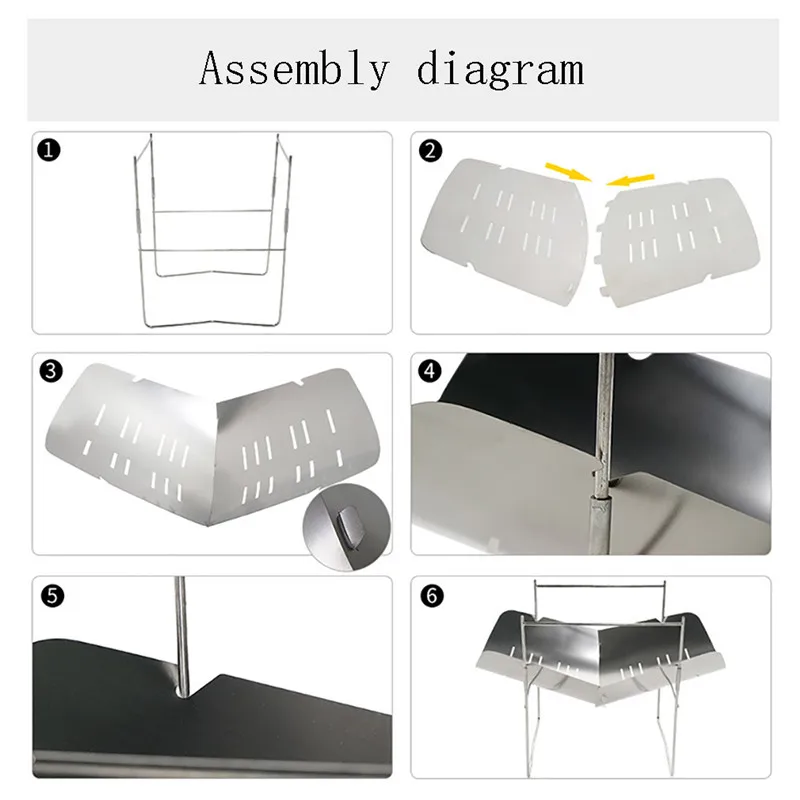 Assembly diagram

1

2

3

4

5

6