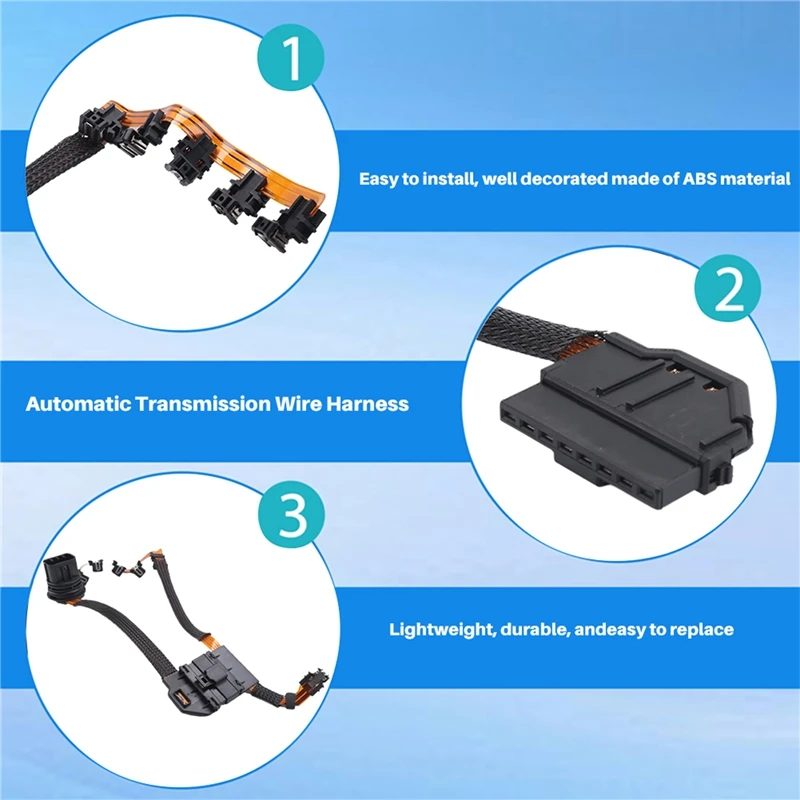 1

Easy to install, well decorated made of ABS material

2

Automatic Transmission Wire Harness

3

Lightweight, durable, andeasy to replace