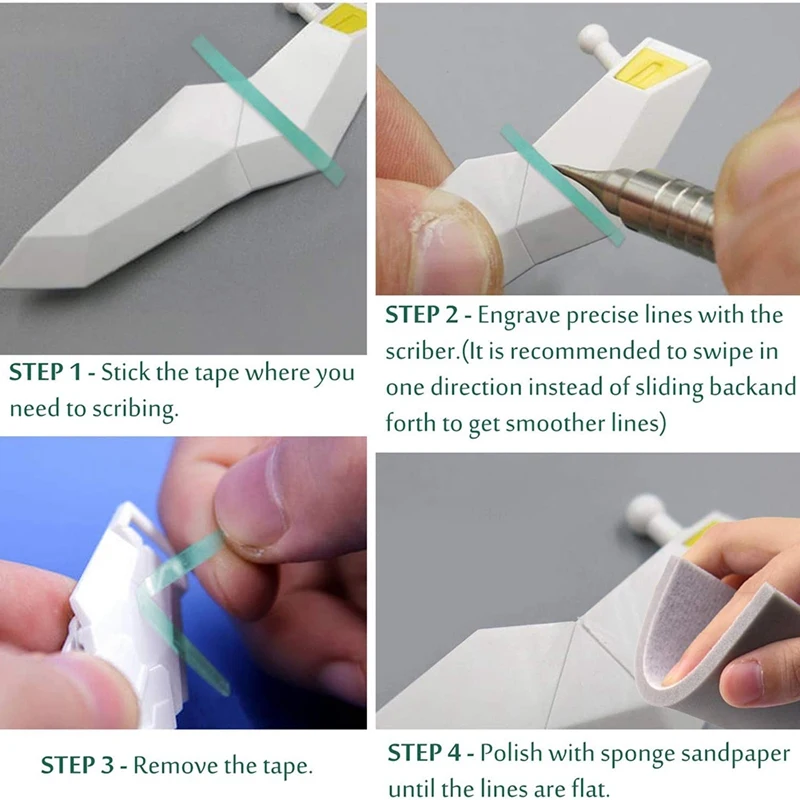 STEP 1 - Stick the tape where you need to scribing.

STEP 2 - Engrave precise lines with the scriber.(It is recommended to swipe in one direction instead of sliding backand forth to get smoother lines)

STEP 3 - Remove the tape.

STEP 4 - Polish with sponge sandpaper until the lines are flat.